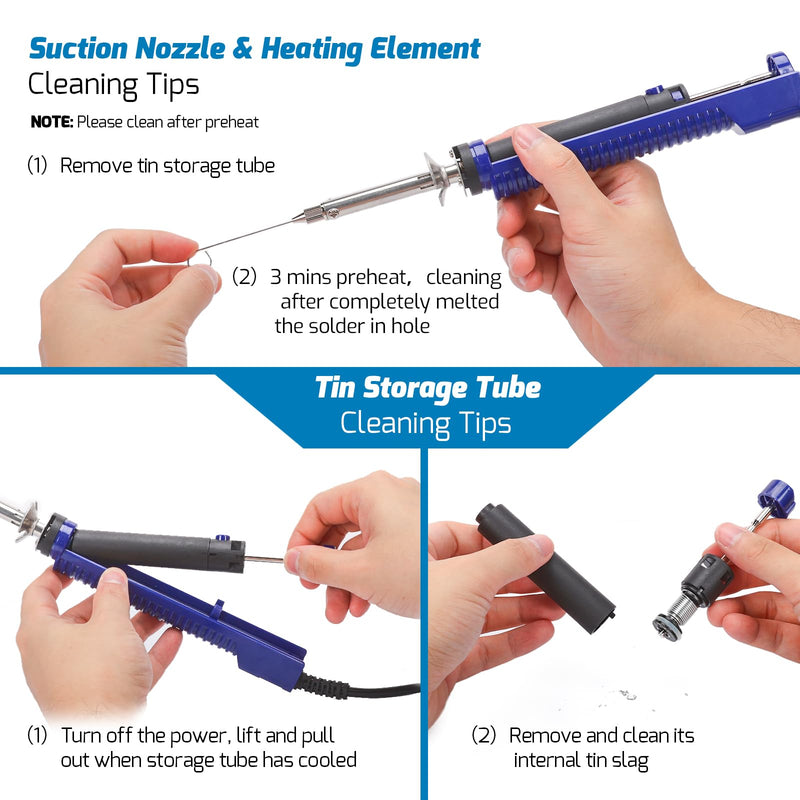 Suction Nozzle & Heating Element
Cleaning Tips

NOTE: Please clean after preheat

(1) Remove tin storage tube

(2) 3 mins preheat, cleaning after completely melted the solder in hole

Tin Storage Tube
Cleaning Tips

(1) Turn off the power, lift and pull out when storage tube has cooled

(2) Remove and clean its internal tin slag