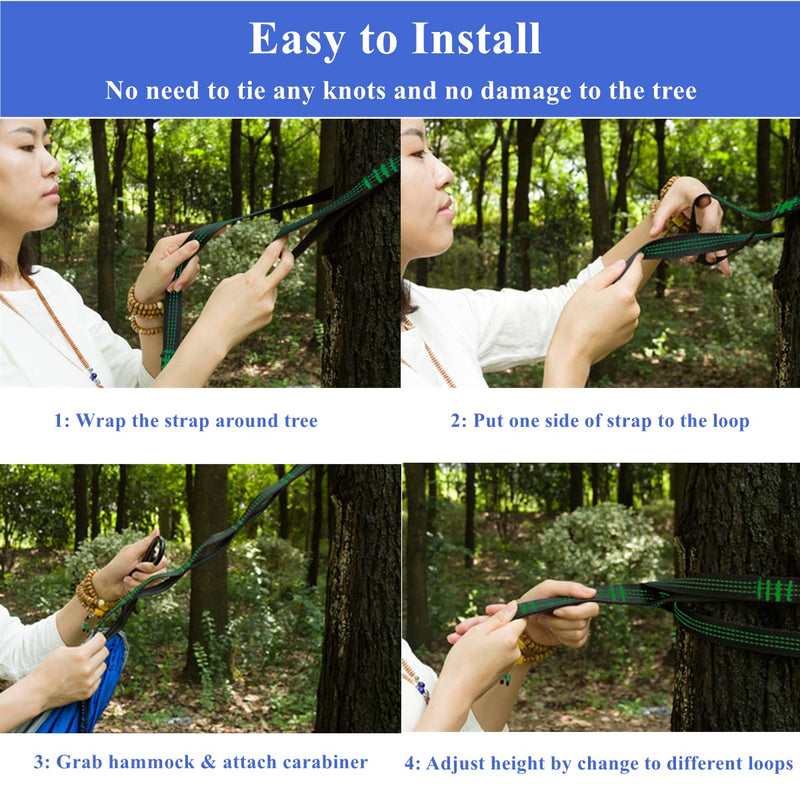 Easy to Install

No need to tie any knots and no damage to the tree

1: Wrap the strap around tree

2: Put one side of strap to the loop

3: Grab hammock & attach carabiner

4: Adjust height by change to different loops