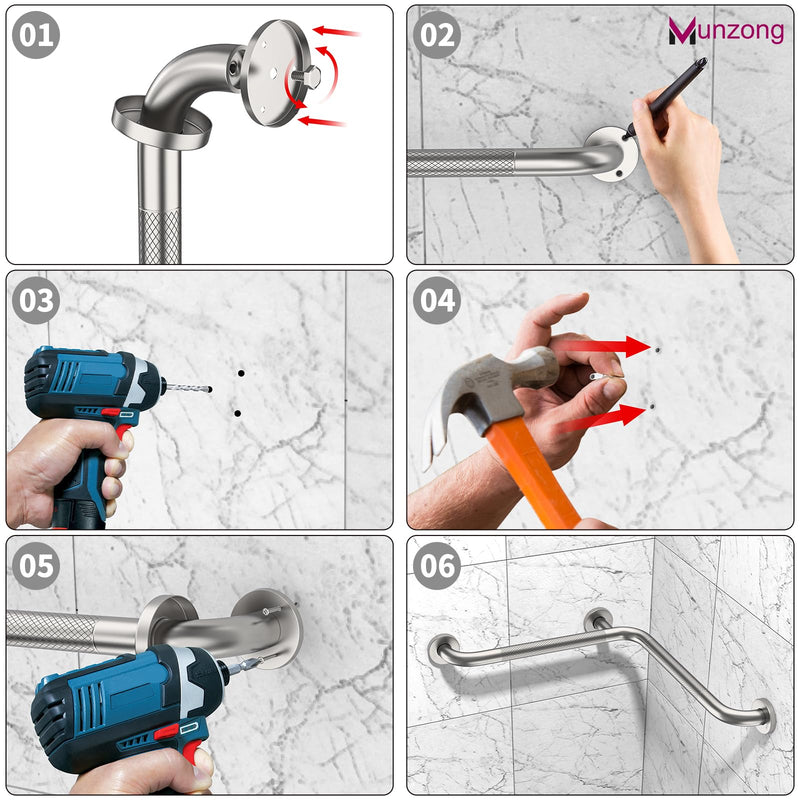 01

02

Munzong

03

04

05

06