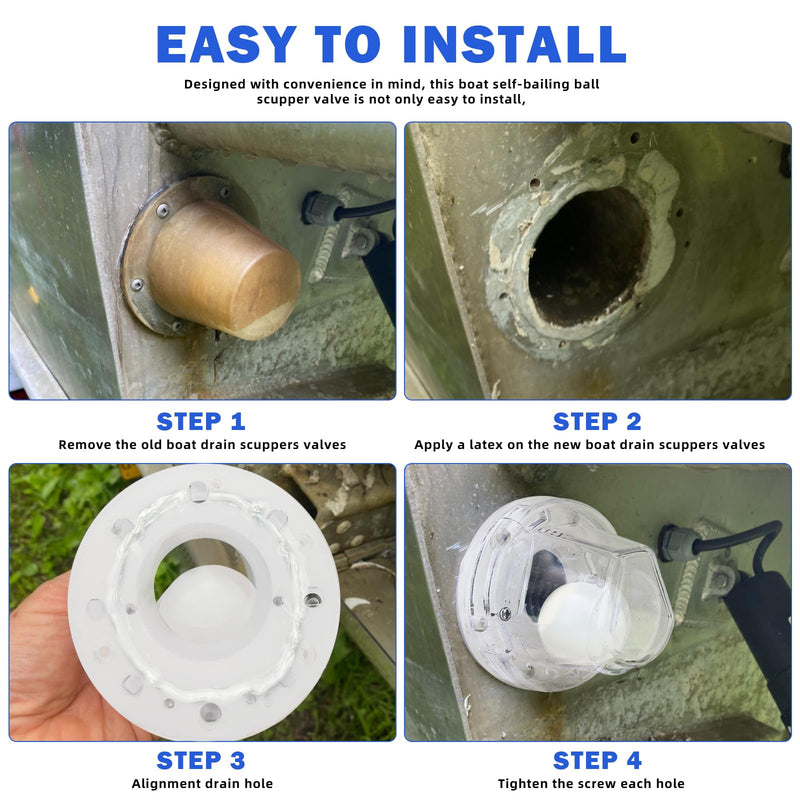 EASY TO INSTALL

Designed with convenience in mind, this boat self-bailing ball scupper valve is not only easy to install,

STEP 1
Remove the old boat drain scuppers valves

STEP 2
Apply a latex on the new boat drain scuppers valves

STEP 3
Alignment drain hole

STEP 4
Tighten the screw each hole