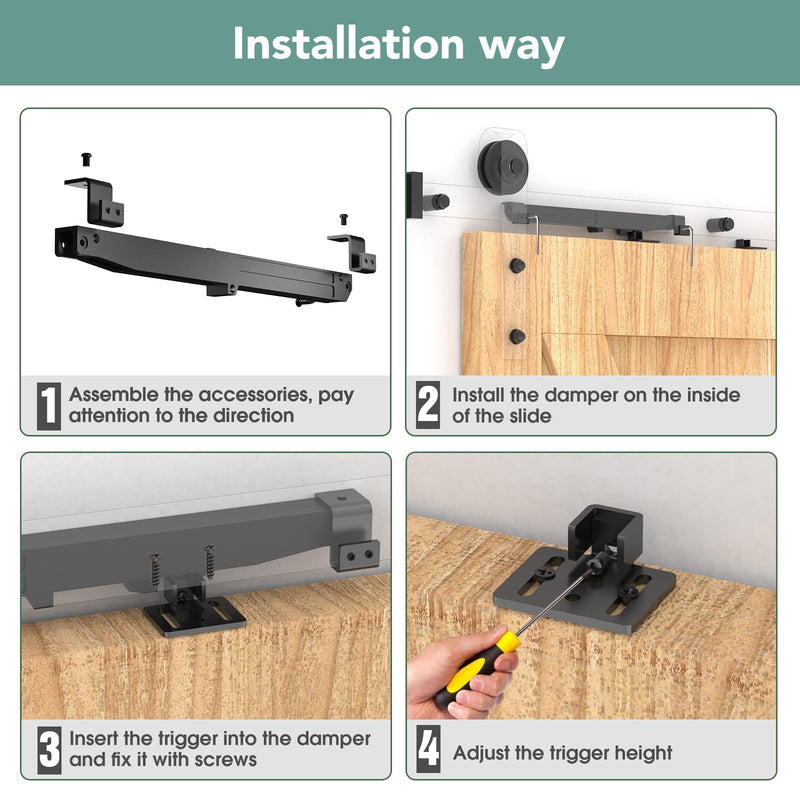 Installation way

1 Assemble the accessories, pay attention to the direction

2 Install the damper on the inside of the slide

3 Insert the trigger into the damper and fix it with screws

4 Adjust the trigger height