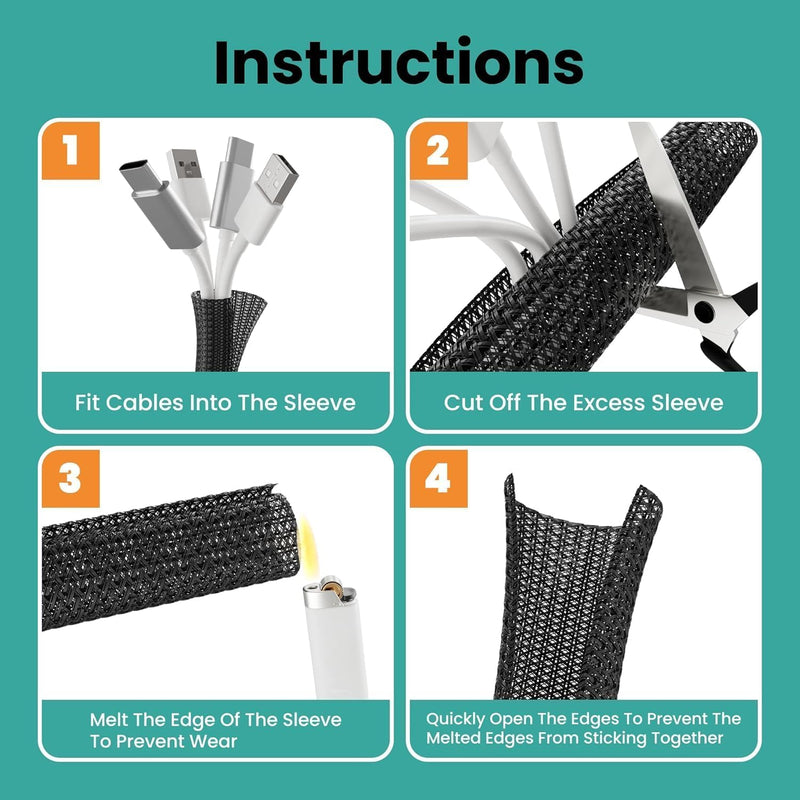 Instructions

1

Fit Cables Into The Sleeve

2

Cut Off The Excess Sleeve

3

Melt The Edge Of The Sleeve To Prevent Wear

4

Quickly Open The Edges To Prevent The Melted Edges From Sticking Together