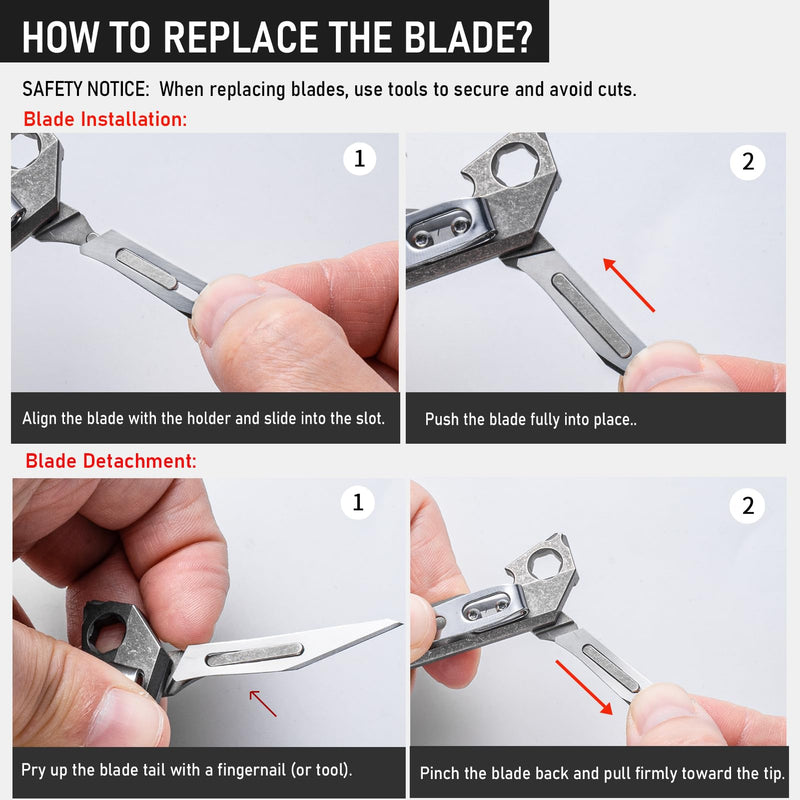 HOW TO REPLACE THE BLADE?

SAFETY NOTICE: When replacing blades, use tools to secure and avoid cuts.

Blade Installation:

1

Align the blade with the holder and slide into the slot.

2

Push the blade fully into place..

Blade Detachment:

1

Pry up the blade tail with a fingernail (or tool).

2

Pinch the blade back and pull firmly toward the tip.