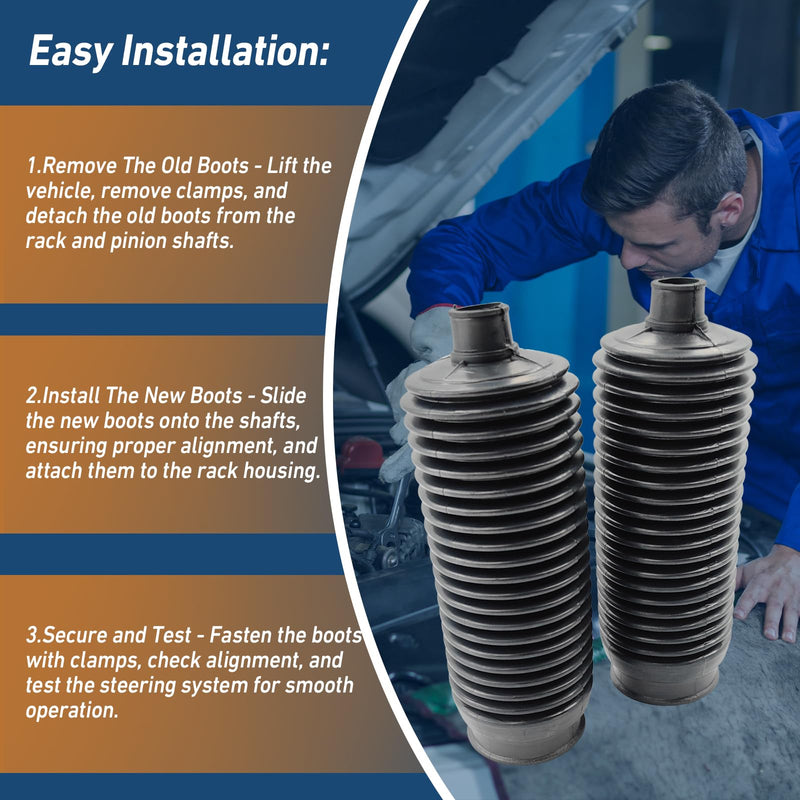 Easy Installation:

1.Remove The Old Boots - Lift the vehicle, remove clamps, and detach the old boots from the rack and pinion shafts.

2.Install The New Boots - Slide the new boots onto the shafts, ensuring proper alignment, and attach them to the rack housing.

3.Secure and Test - Fasten the boots with clamps, check alignment, and test the steering system for smooth operation.