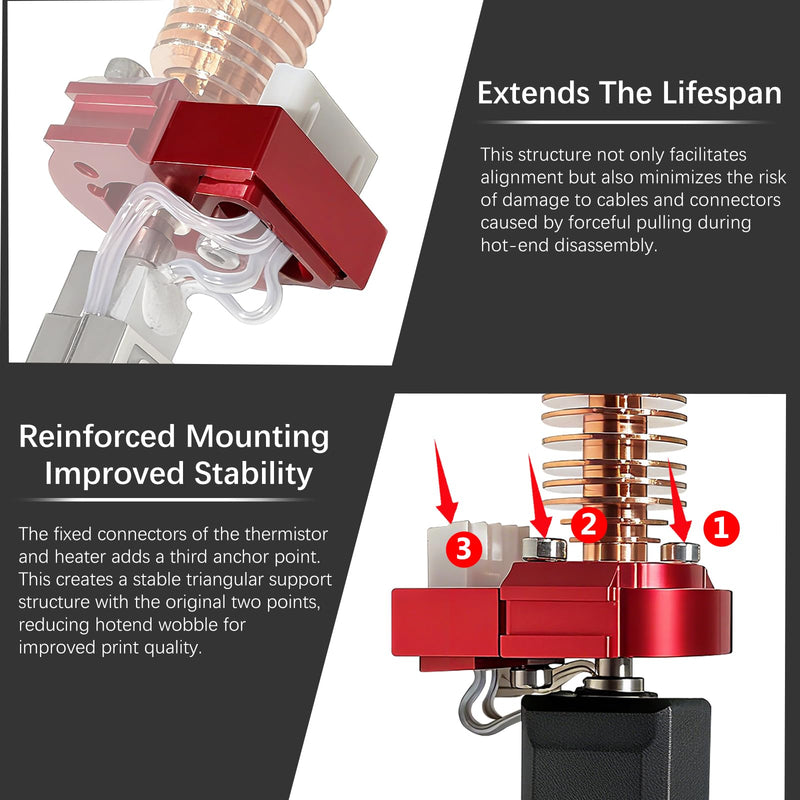 Extends The Lifespan

This structure not only facilitates alignment but also minimizes the risk of damage to cables and connectors caused by forceful pulling during hot-end disassembly.

Reinforced Mounting
Improved Stability

The fixed connectors of the thermistor and heater adds a third anchor point. This creates a stable triangular support structure with the original two points, reducing hotend wobble for improved print quality.

3

2

1