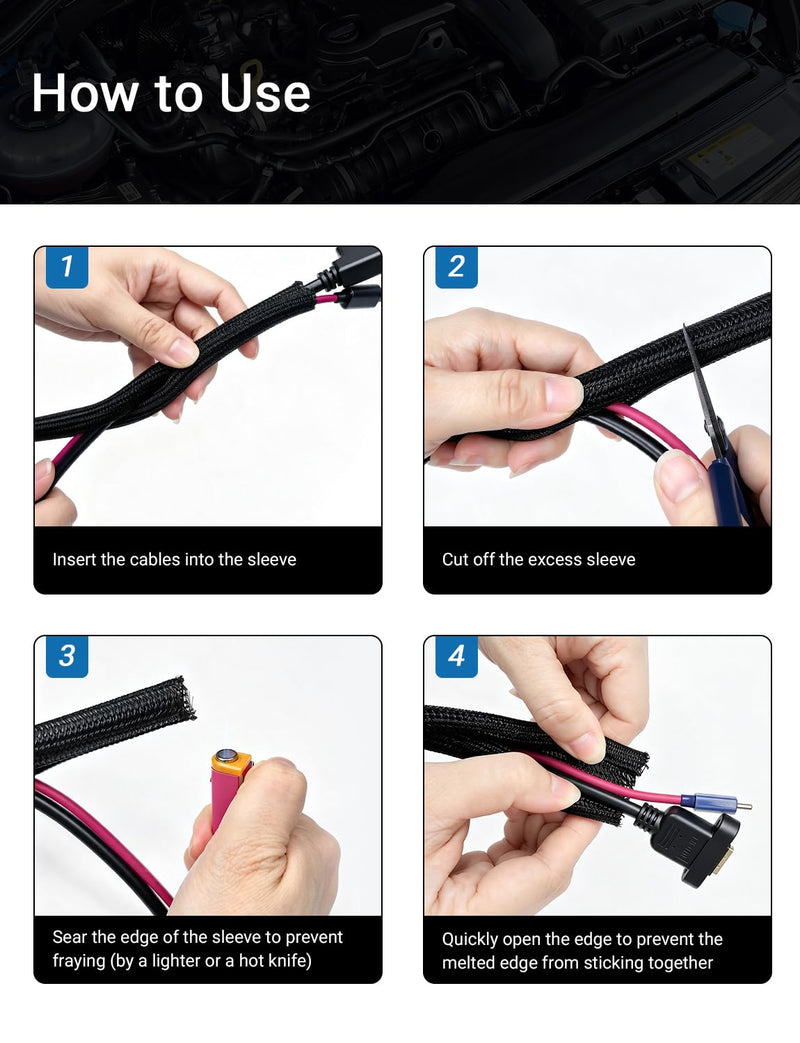 How to Use

1

Insert the cables into the sleeve

2

Cut off the excess sleeve

3

Sear the edge of the sleeve to prevent fraying (by a lighter or a hot knife)

4

Quickly open the edge to prevent the melted edge from sticking together