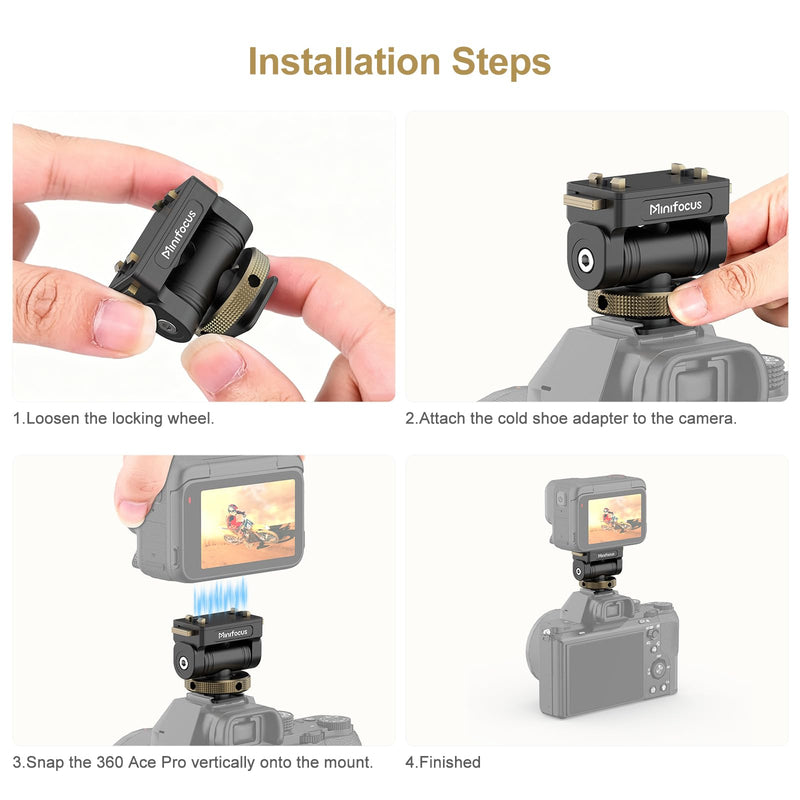 Installation Steps

Minifocus

Minifocus

1.Loosen the locking wheel.

2.Attach the cold shoe adapter to the camera.

Minifocus

Minifocus

3.Snap the 360 Ace Pro vertically onto the mount.

4.Finished