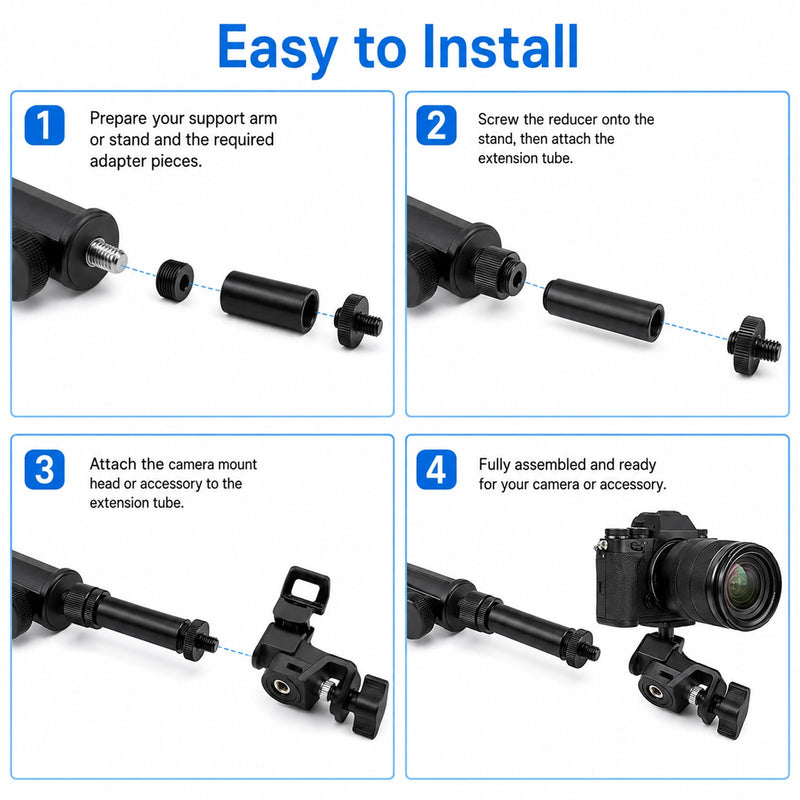 Easy to Install

1 Prepare your support arm or stand and the required adapter pieces.

2 Screw the reducer onto the stand, then attach the extension tube.

3 Attach the camera mount head or accessory to the extension tube.

4 Fully assembled and ready for your camera or accessory.