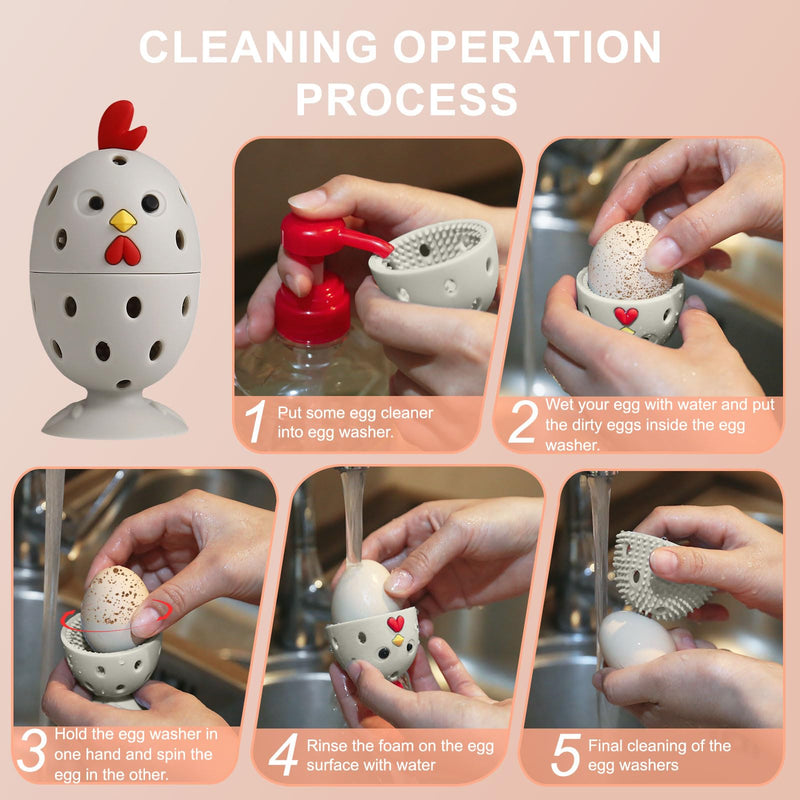 CLEANING OPERATION PROCESS

1 Put some egg cleaner into egg washer.

2 Wet your egg with water and put the dirty eggs inside the egg washer.

3 Hold the egg washer in one hand and spin the egg in the other.

4 Rinse the foam on the egg surface with water

5 Final cleaning of the egg washers