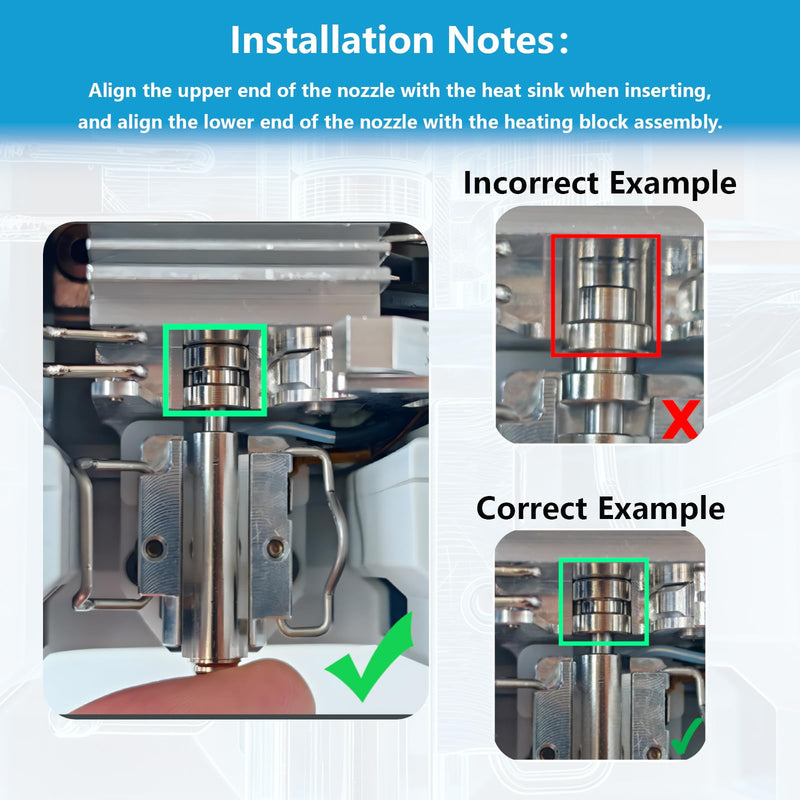 Installation Notes:

Align the upper end of the nozzle with the heat sink when inserting, and align the lower end of the nozzle with the heating block assembly.

Incorrect Example

Correct Example