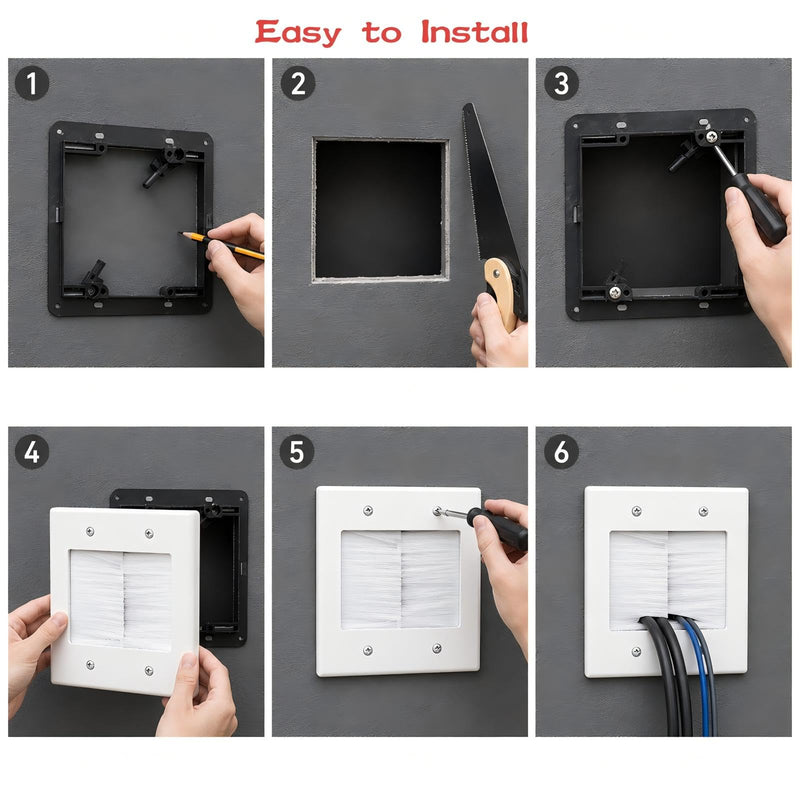 Easy to Install

1

2

3

4

5

6