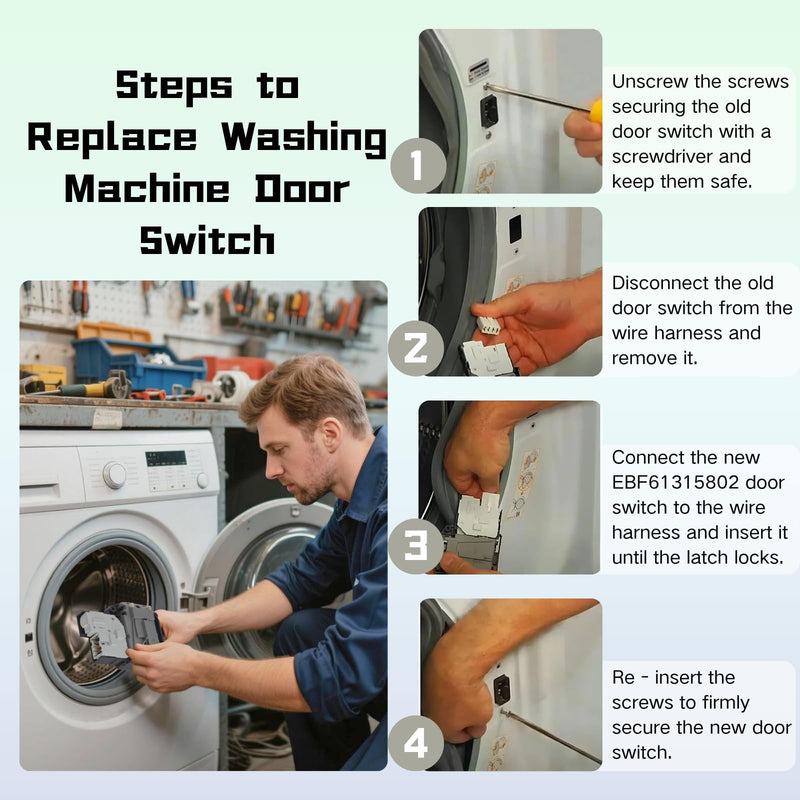 Steps to Replace Washing Machine Door Switch

1

Unscrew the screws securing the old door switch with a screwdriver and keep them safe.

2

Disconnect the old door switch from the wire harness and remove it.

3

Connect the new EBF61315802 door switch to the wire harness and insert it until the latch locks.

4

Re - insert the screws to firmly secure the new door switch.