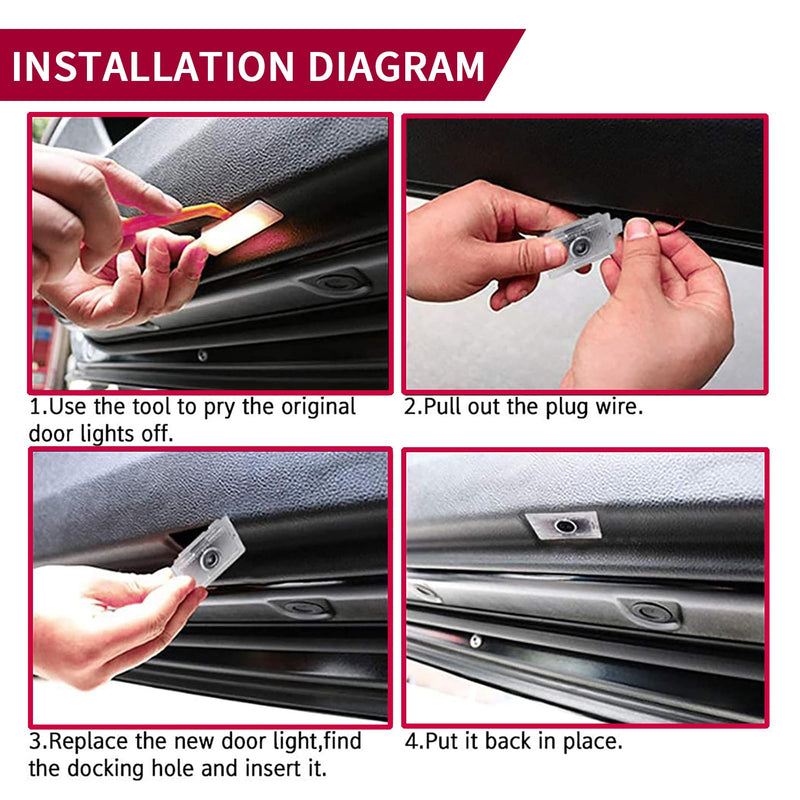 INSTALLATION DIAGRAM

1.Use the tool to pry the original door lights off.

2.Pull out the plug wire.

3.Replace the new door light,find the docking hole and insert it.

4.Put it back in place.