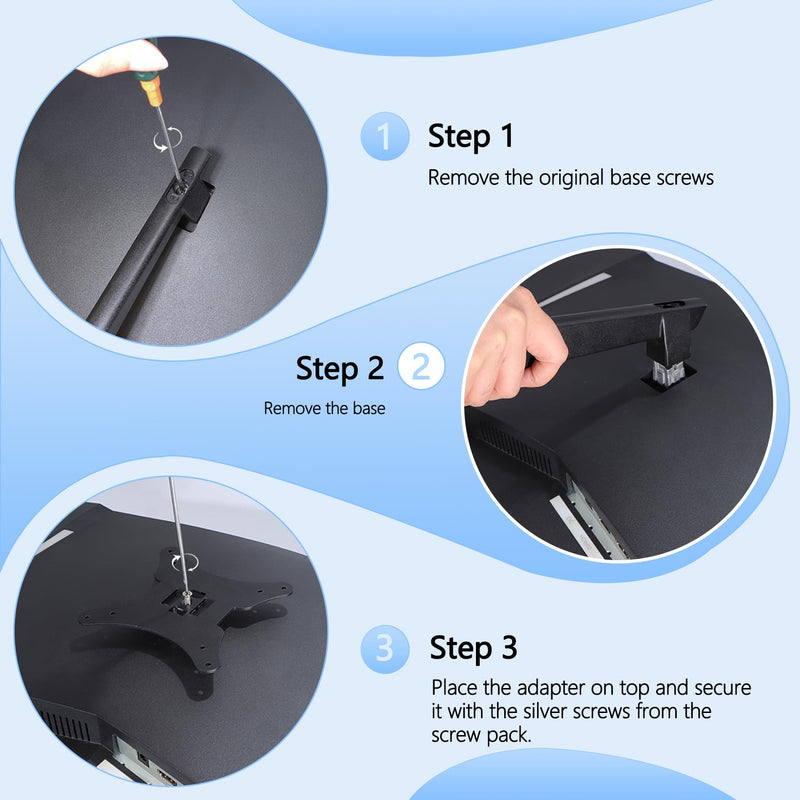 1 Step 1

Remove the original base screws

Step 2 2

Remove the base

3 Step 3

Place the adapter on top and secure it with the silver screws from the screw pack.