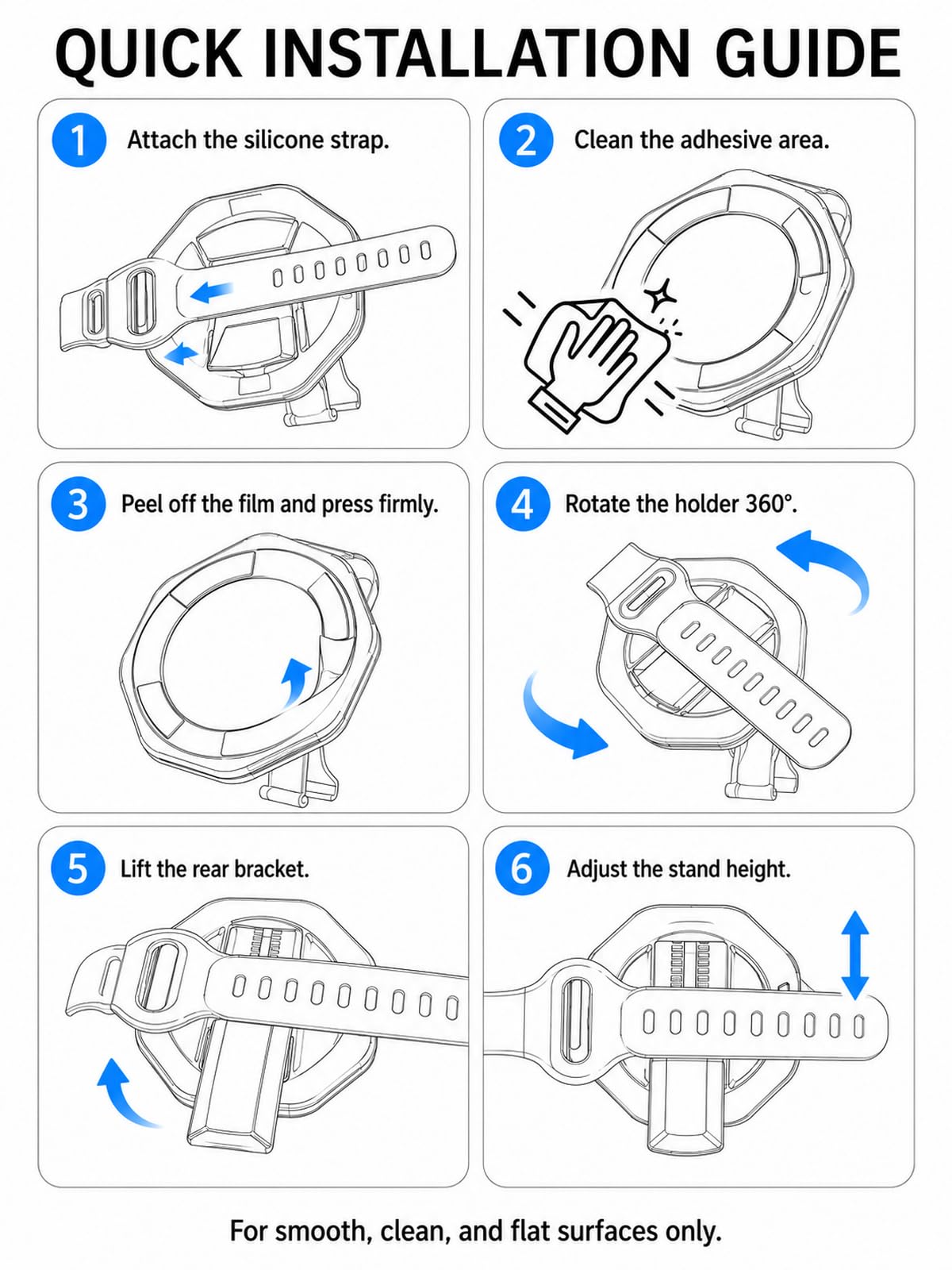 QUICK INSTALLATION GUIDE

1 Attach the silicone strap.

2 Clean the adhesive area.

3 Peel off the film and press firmly.

4 Rotate the holder 360°.

5 Lift the rear bracket.

6 Adjust the stand height.

For smooth, clean, and flat surfaces only.