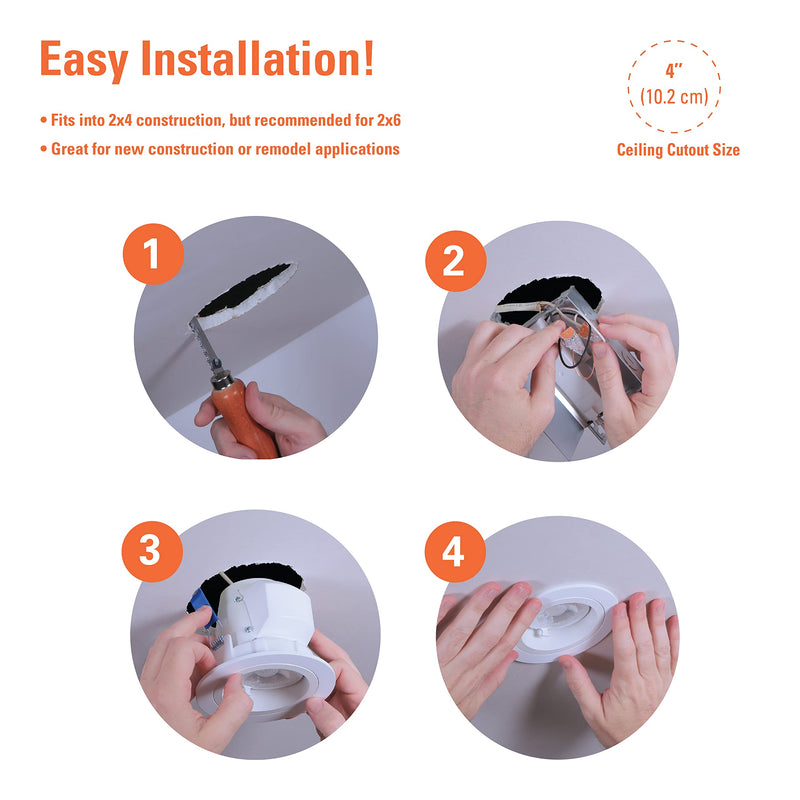 Easy Installation!

• Fits into 2x4 construction, but recommended for 2x6
• Great for new construction or remodel applications

4"
(10.2 cm)
Ceiling Cutout Size

1

2

3

4