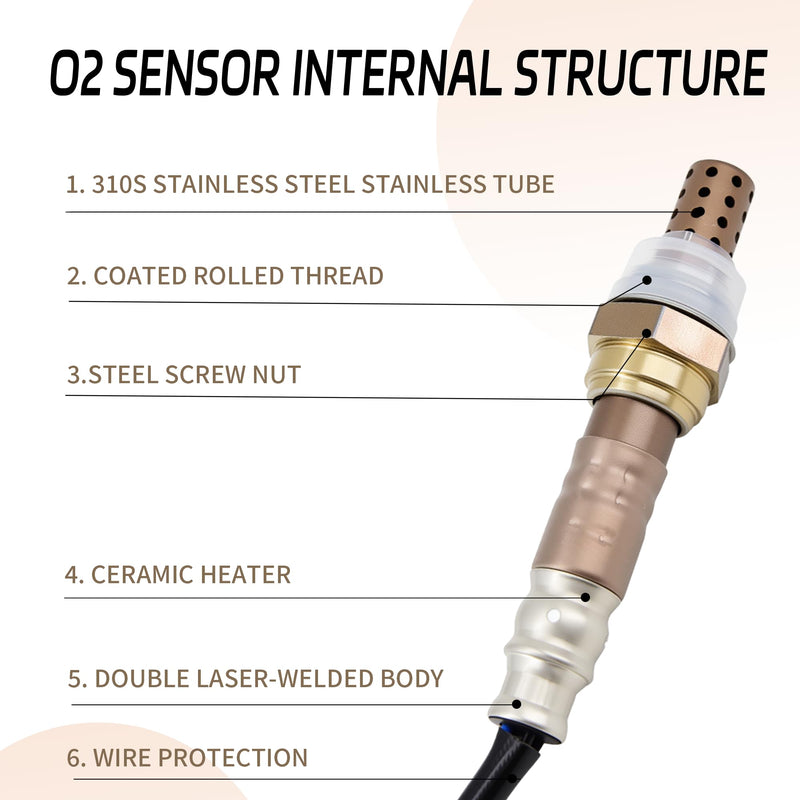 O2 SENSOR INTERNAL STRUCTURE

1. 310S STAINLESS STEEL STAINLESS TUBE

2. COATED ROLLED THREAD

3.STEEL SCREW NUT

4. CERAMIC HEATER

5. DOUBLE LASER-WELDED BODY

6. WIRE PROTECTION