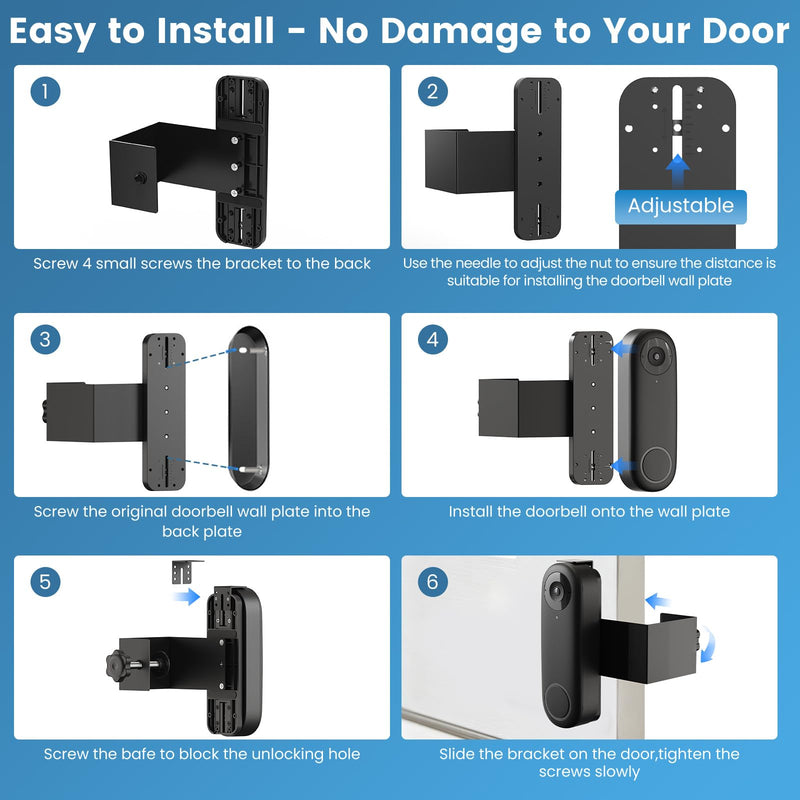 Easy to Install - No Damage to Your Door

1

Screw 4 small screws the bracket to the back

2

Adjustable

Use the needle to adjust the nut to ensure the distance is suitable for installing the doorbell wall plate

3

Screw the original doorbell wall plate into the back plate

4

Install the doorbell onto the wall plate

5

Screw the bafe to block the unlocking hole

6

Slide the bracket on the door,tighten the screws slowly