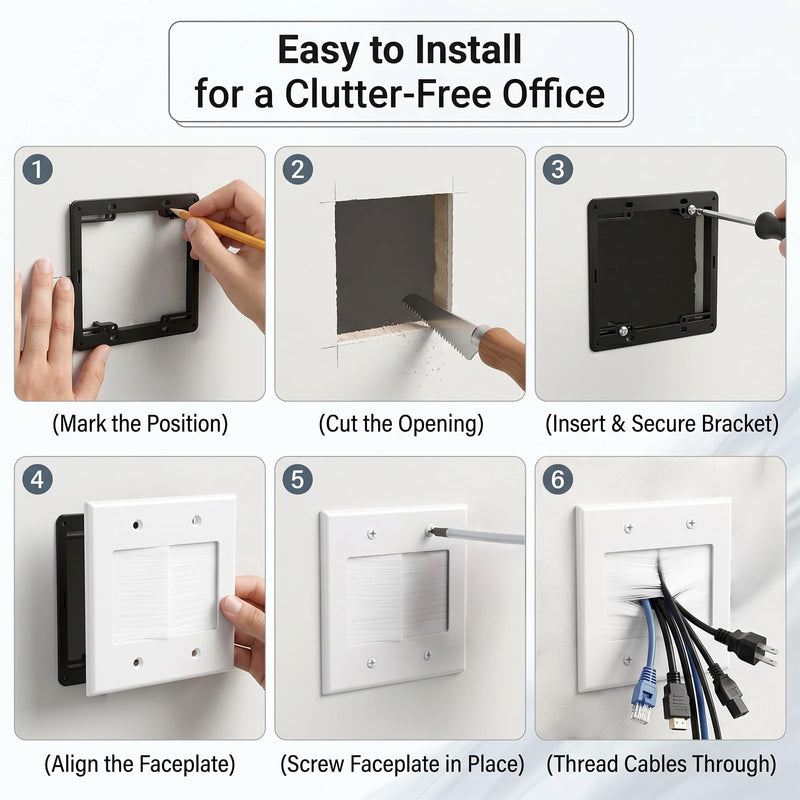 Easy to Install for a Clutter-Free Office

1

(Mark the Position)

2

(Cut the Opening)

3

(Insert & Secure Bracket)

4

(Align the Faceplate)

5

(Screw Faceplate in Place)

6

(Thread Cables Through)