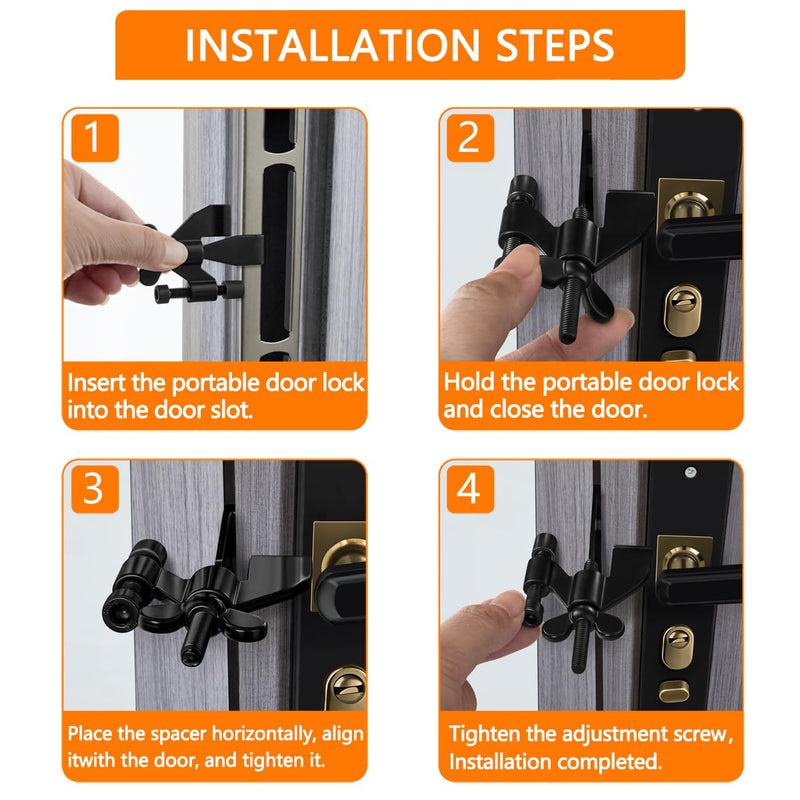 INSTALLATION STEPS

1

Insert the portable door lock into the door slot.

2

Hold the portable door lock and close the door.

3

Place the spacer horizontally, align itwith the door, and tighten it.

4

Tighten the adjustment screw, Installation completed.