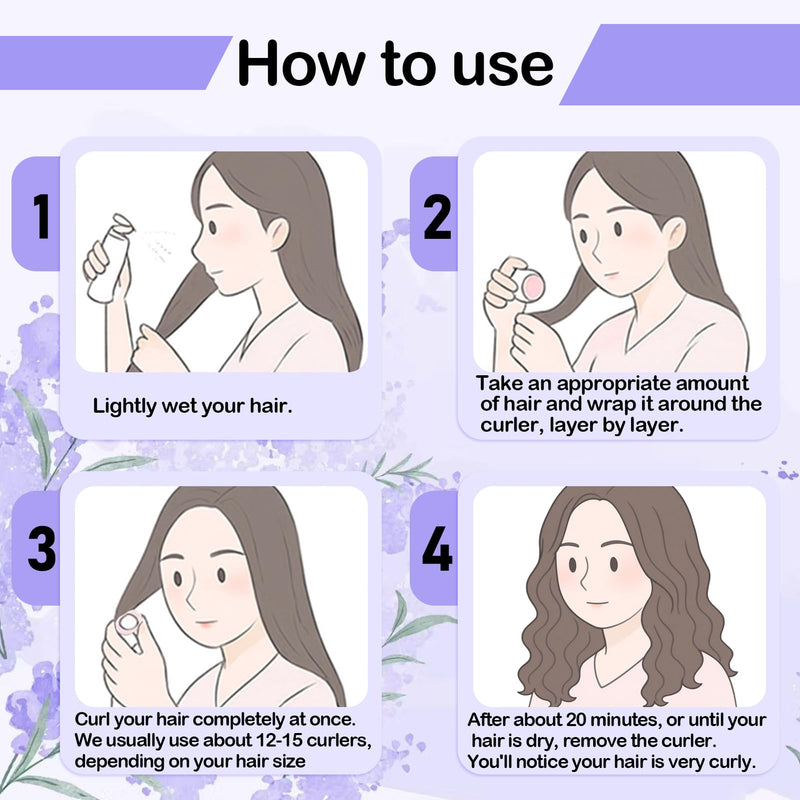 How to use

1

Lightly wet your hair.

2

Take an appropriate amount of hair and wrap it around the curler, layer by layer.

3

Curl your hair completely at once. We usually use about 12-15 curlers, depending on your hair size

4

After about 20 minutes, or until your hair is dry, remove the curler. You'll notice your hair is very curly.