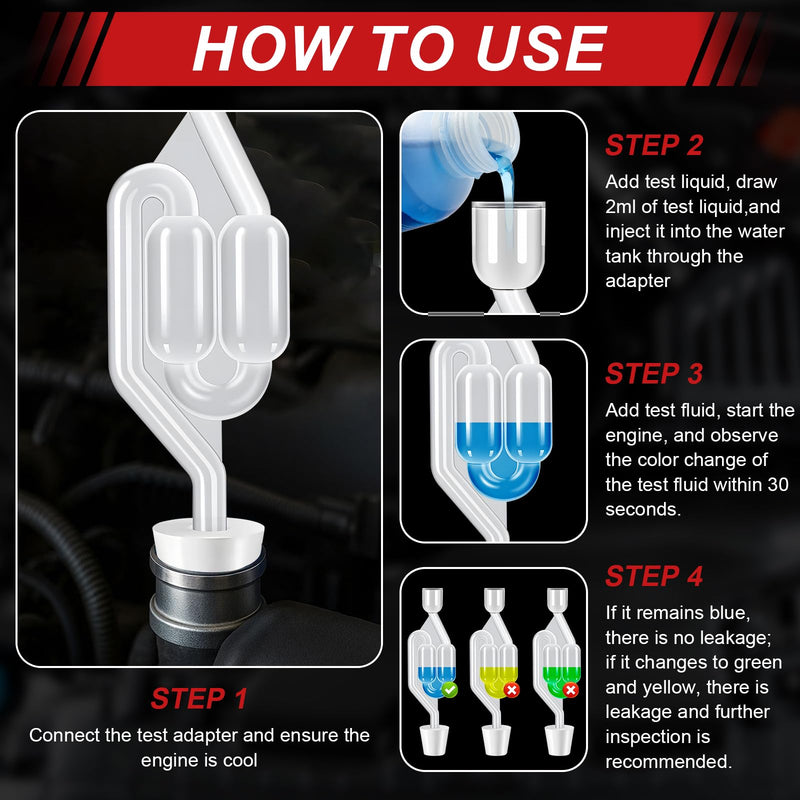 HOW TO USE

STEP 1

Connect the test adapter and ensure the engine is cool

STEP 2

Add test liquid, draw 2ml of test liquid,and inject it into the water tank through the adapter

STEP 3

Add test fluid, start the engine, and observe the color change of the test fluid within 30 seconds.

STEP 4

If it remains blue, there is no leakage; if it changes to green and yellow, there is leakage and further inspection is recommended.