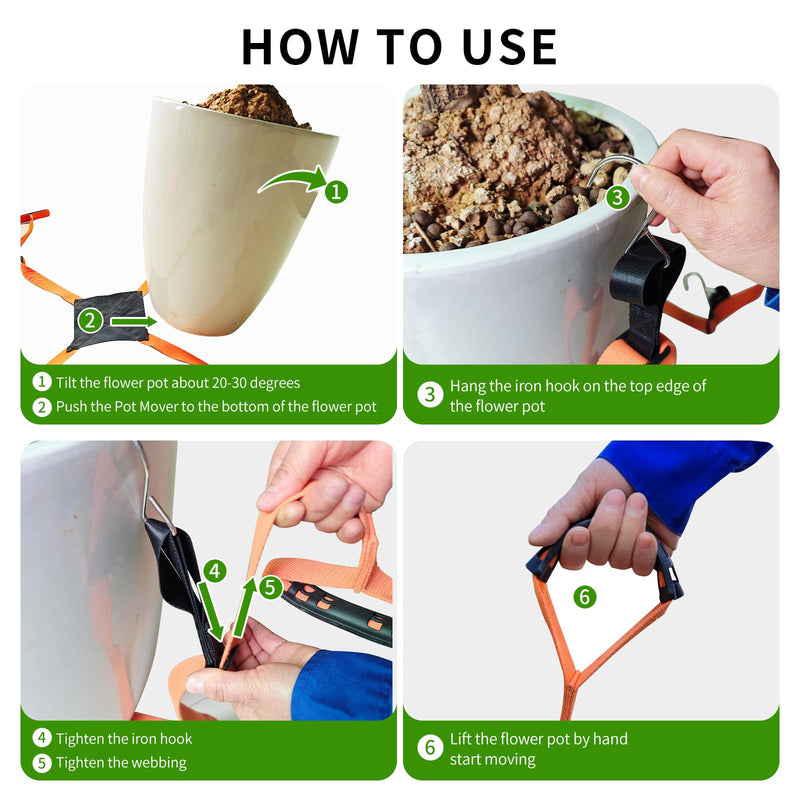 HOW TO USE

1

2

1 Tilt the flower pot about 20-30 degrees
2 Push the Pot Mover to the bottom of the flower pot

3

3 Hang the iron hook on the top edge of the flower pot

4

5

4 Tighten the iron hook
5 Tighten the webbing

6

6 Lift the flower pot by hand start moving