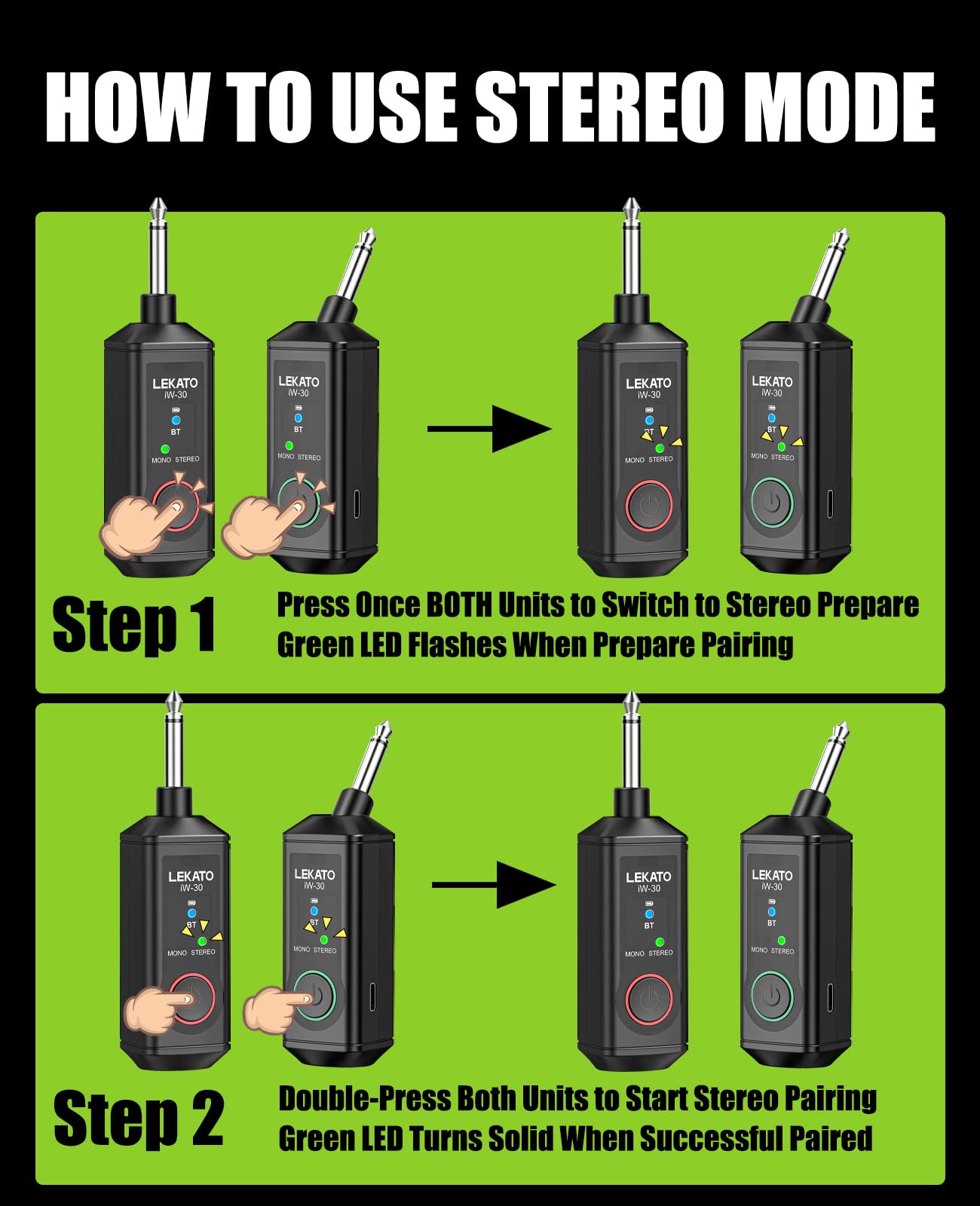 HOW TO USE STEREO MODE

LEKATO
iW-30
BT
MONO STEREO

LEKATO
iW-30
BT
MONO STEREO

LEKATO
iW-30
BT
MONO STEREO

LEKATO
iW-30
BT
MONO STEREO

Step 1

Press Once BOTH Units to Switch to Stereo Prepare
Green LED Flashes When Prepare Pairing

LEKATO
iW-30
BT
MONO STEREO

LEKATO
iW-30
BT
MONO STEREO

LEKATO
iW-30
BT
MONO STEREO

LEKATO
iW-30
BT
MONO STEREO

Step 2

Double-Press Both Units to Start Stereo Pairing
Green LED Turns Solid When Successful Paired