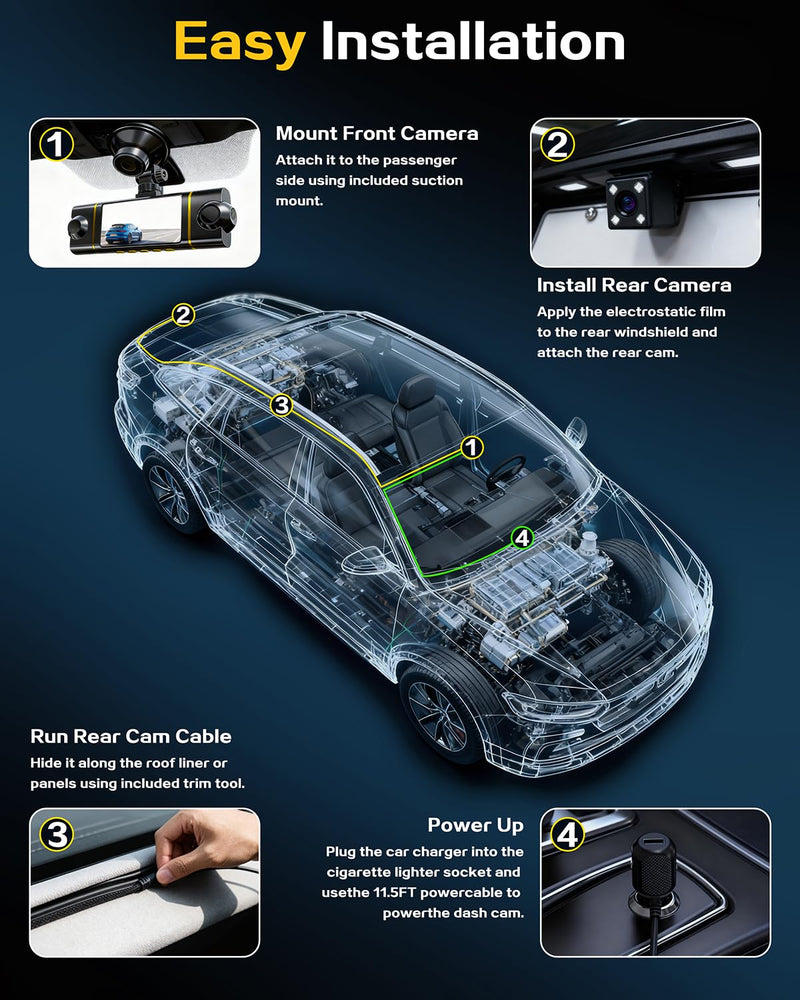 Easy Installation

1

Mount Front Camera
Attach it to the passenger side using included suction mount.

2

Install Rear Camera
Apply the electrostatic film to the rear windshield and attach the rear cam.

2

3

1

4

Run Rear Cam Cable
Hide it along the roof liner or panels using included trim tool.

3

Power Up
Plug the car charger into the cigarette lighter socket and usethe 11.5FT powercable to powerthe dash cam.

4