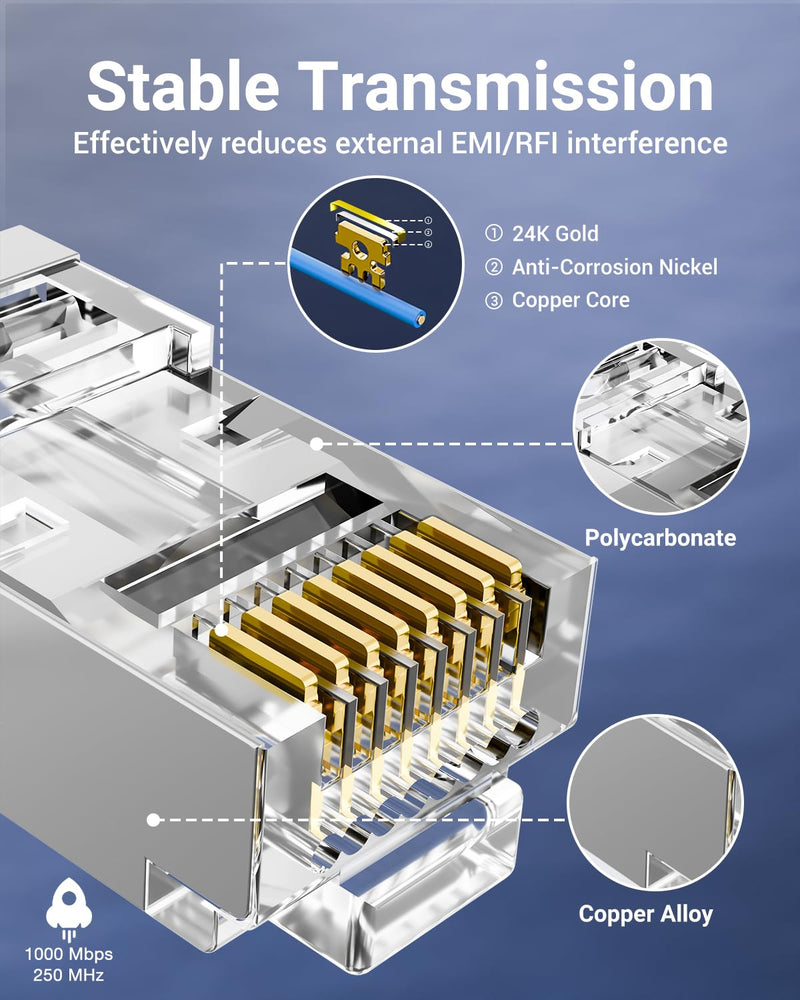 Stable Transmission
Effectively reduces external EMI/RFI interference

① 24K Gold
② Anti-Corrosion Nickel
③ Copper Core

Polycarbonate

Copper Alloy

1000 Mbps
250 MHz