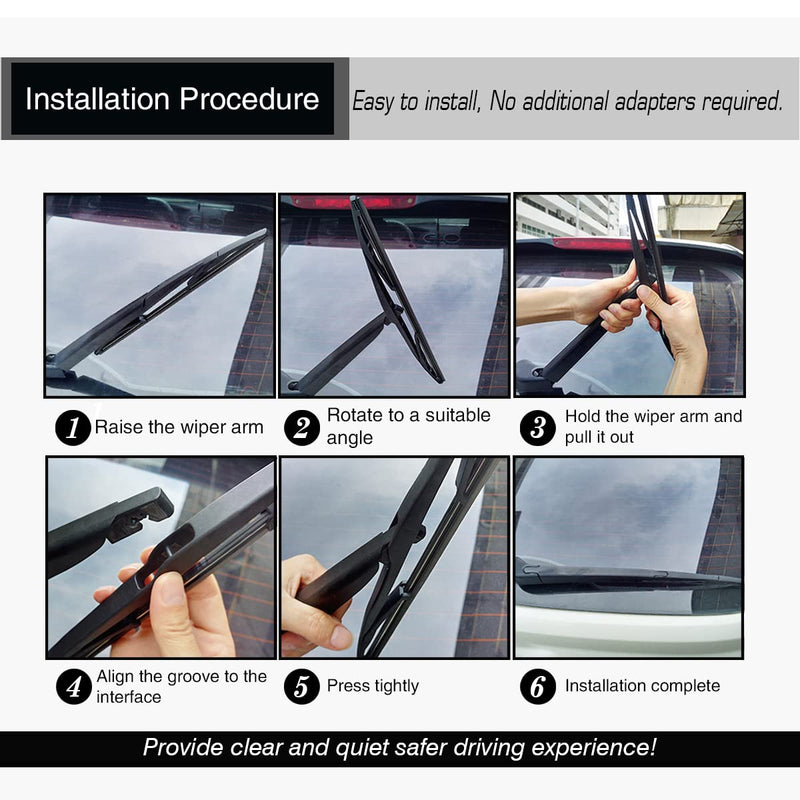 Installation Procedure

Easy to install, No additional adapters required.

1 Raise the wiper arm

2 Rotate to a suitable angle

3 Hold the wiper arm and pull it out

4 Align the groove to the interface

5 Press tightly

6 Installation complete

Provide clear and quiet safer driving experience!