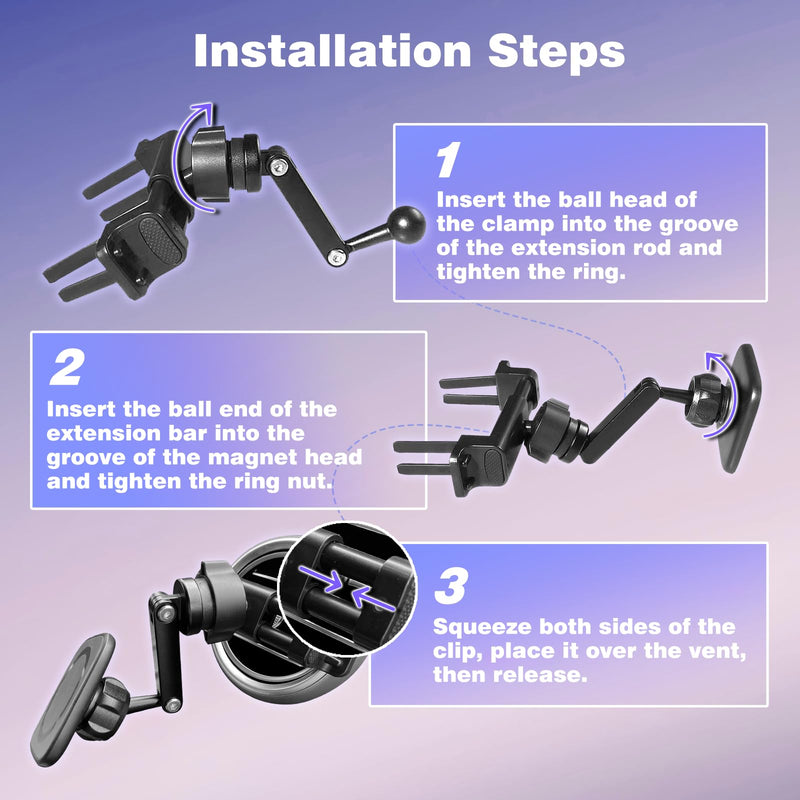 Installation Steps

1

Insert the ball head of the clamp into the groove of the extension rod and tighten the ring.

2

Insert the ball end of the extension bar into the groove of the magnet head and tighten the ring nut.

3

Squeeze both sides of the clip, place it over the vent, then release.