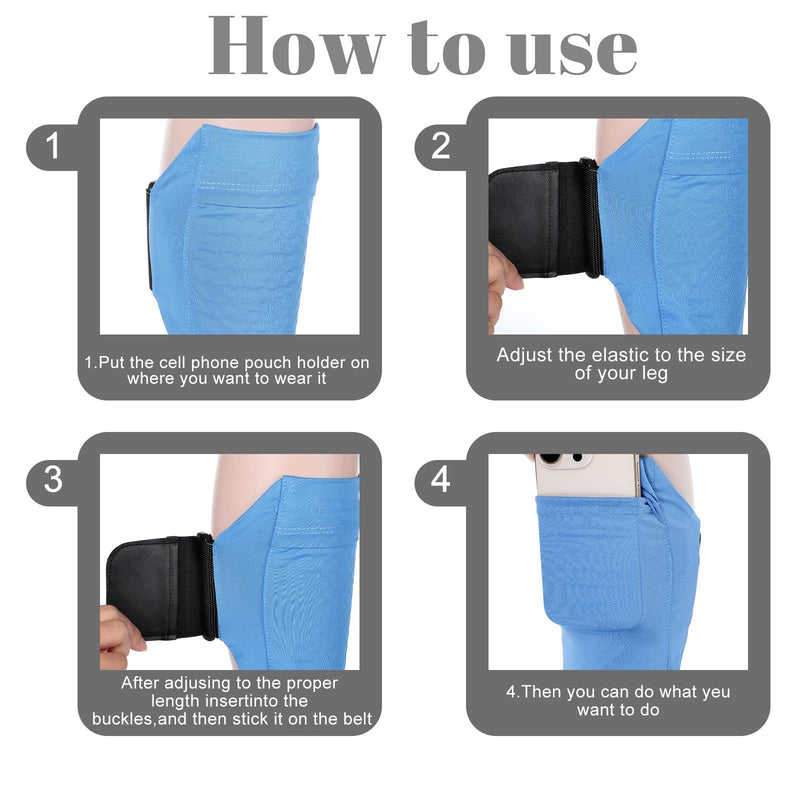 How to use

1

1.Put the cell phone pouch holder on where you want to wear it

2

Adjust the elastic to the size of your leg

3

After adjusing to the proper length insertinto the buckles,and then stick it on the belt

4

4.Then you can do what yeu want to do