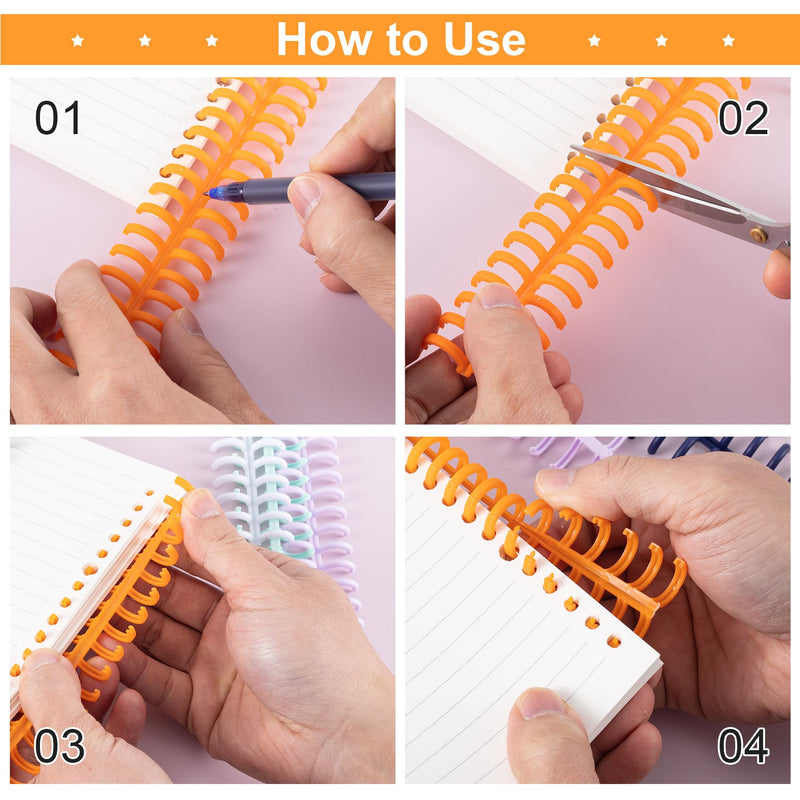 How to Use

01

02

03

04