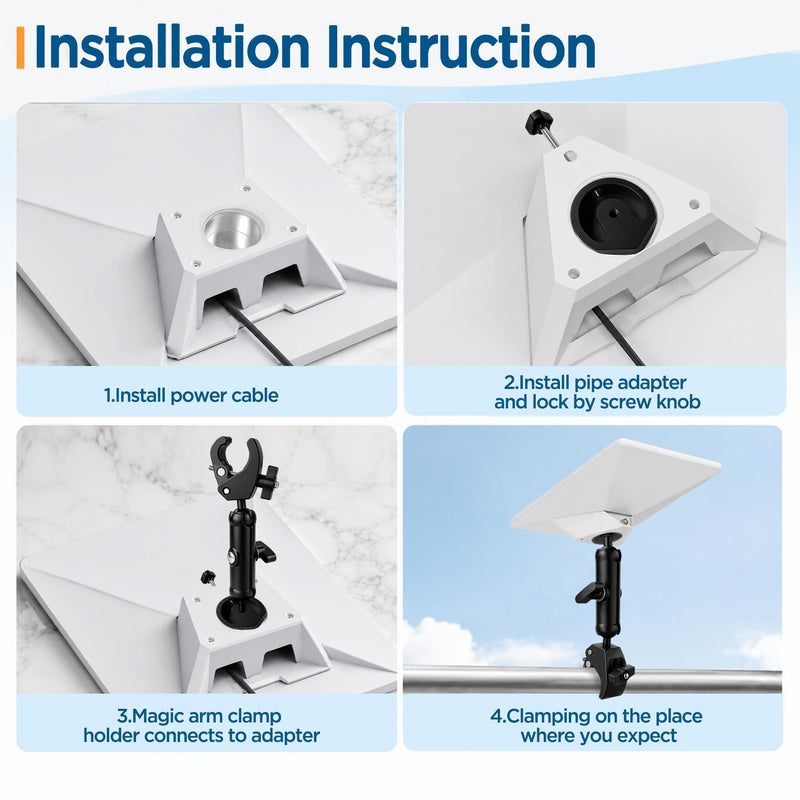 Installation Instruction

1.Install power cable

2.Install pipe adapter and lock by screw knob

3.Magic arm clamp holder connects to adapter

4.Clamping on the place where you expect