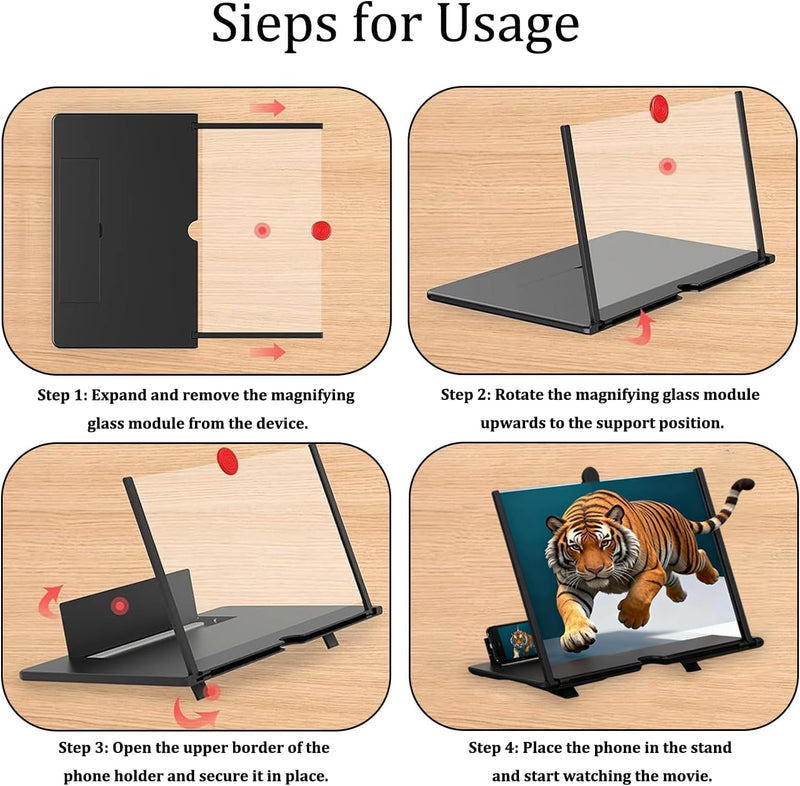 Sieps for Usage

Step 1: Expand and remove the magnifying glass module from the device.

Step 2: Rotate the magnifying glass module upwards to the support position.

Step 3: Open the upper border of the phone holder and secure it in place.

Step 4: Place the phone in the stand and start watching the movie.