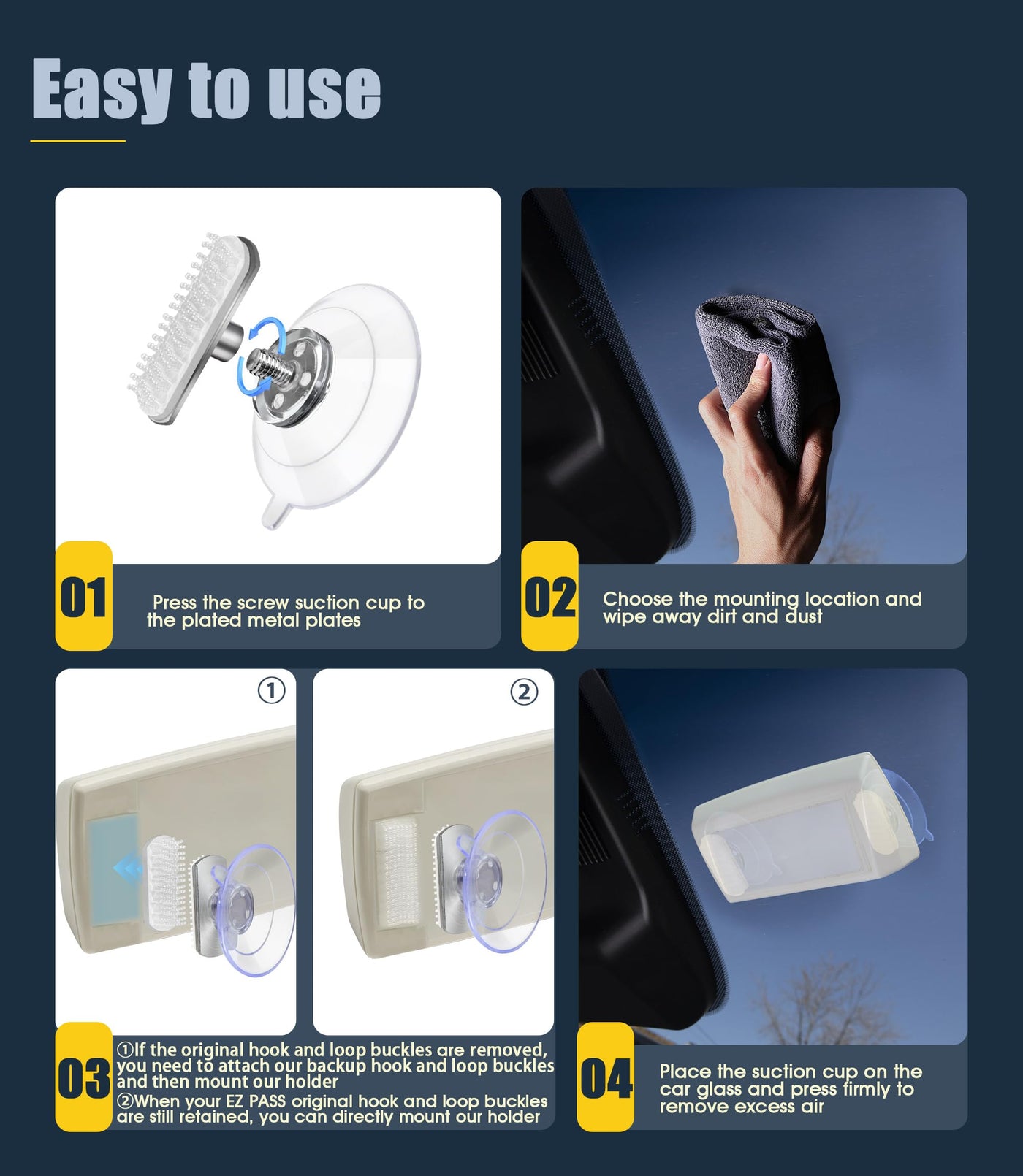 Easy to use

01 Press the screw suction cup to the plated metal plates

02 Choose the mounting location and wipe away dirt and dust

①

②

03 ①If the original hook and loop buckles are removed, you need to attach our backup hook and loop buckles and then mount our holder
②When your EZ PASS original hook and loop buckles are still retained, you can directly mount our holder

04 Place the suction cup on the car glass and press firmly to remove excess air