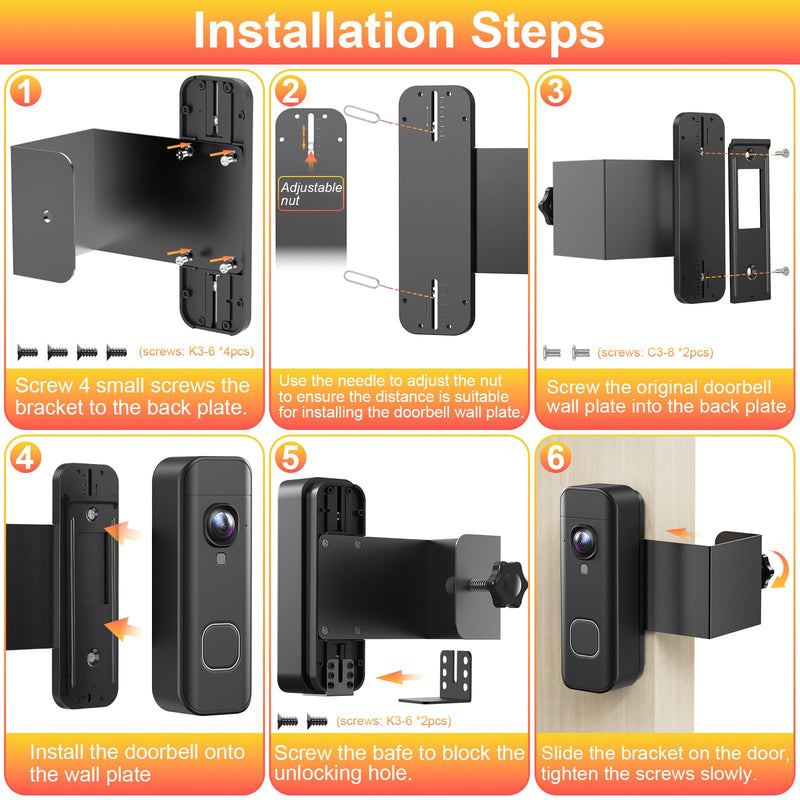 Installation Steps

1

(screws: K3-6 *4pcs)

Screw 4 small screws the bracket to the back plate.

2

Adjustable nut

Use the needle to adjust the nut to ensure the distance is suitable for installing the doorbell wall plate.

3

(screws: C3-8 *2pcs)

Screw the original doorbell wall plate into the back plate.

4

Install the doorbell onto the wall plate

5

(screws: K3-6 *2pcs)

Screw the bafe to block the unlocking hole.

6

Slide the bracket on the door, tighten the screws slowly.