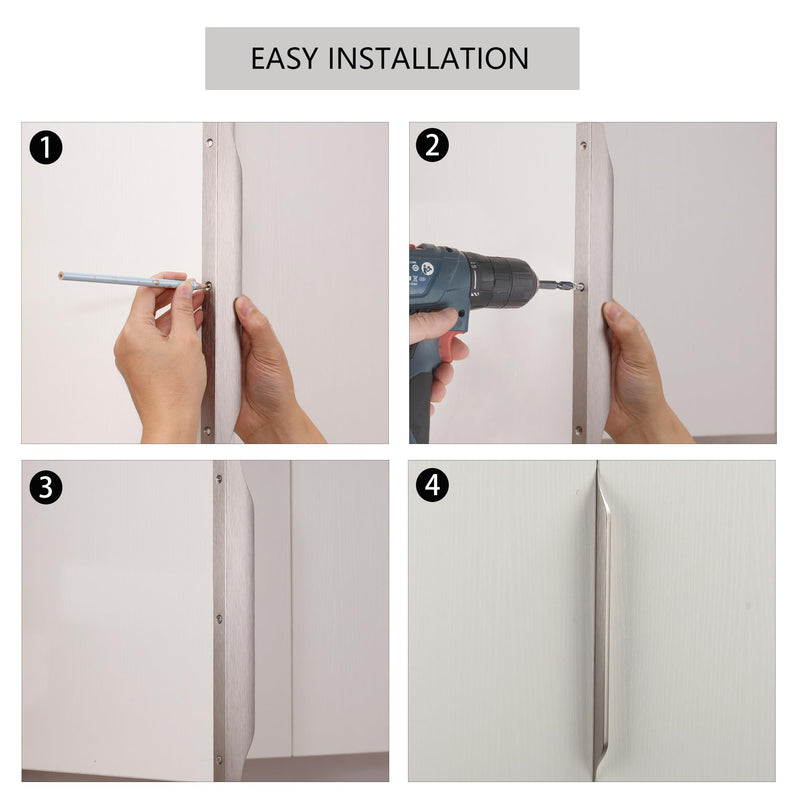 EASY INSTALLATION

1

2

3

4