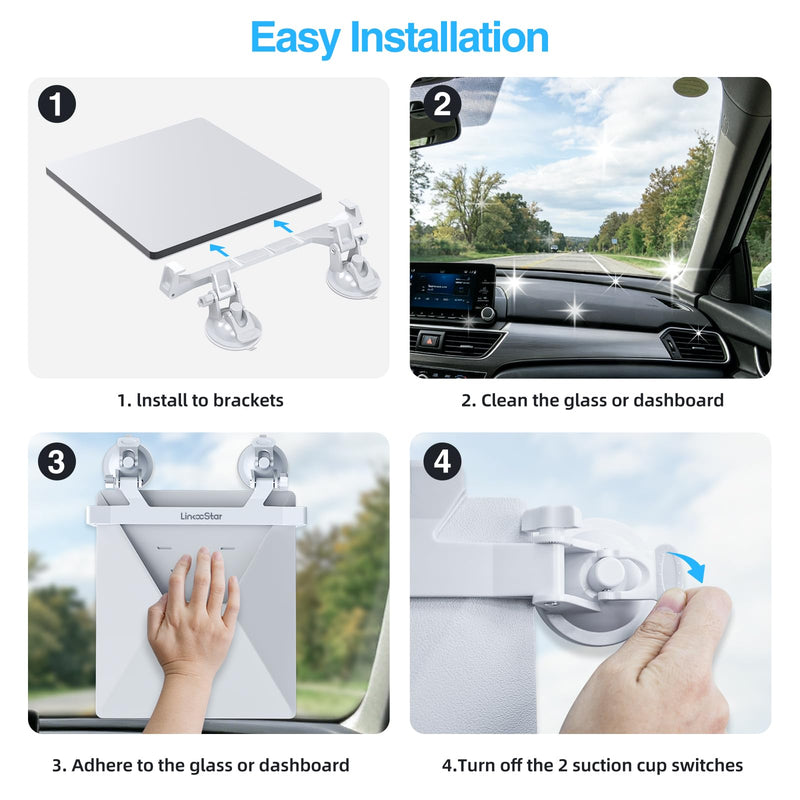 Easy Installation

1

2

1. lnstall to brackets

2. Clean the glass or dashboard

3

LincoStar

4

3. Adhere to the glass or dashboard

4.Turn off the 2 suction cup switches