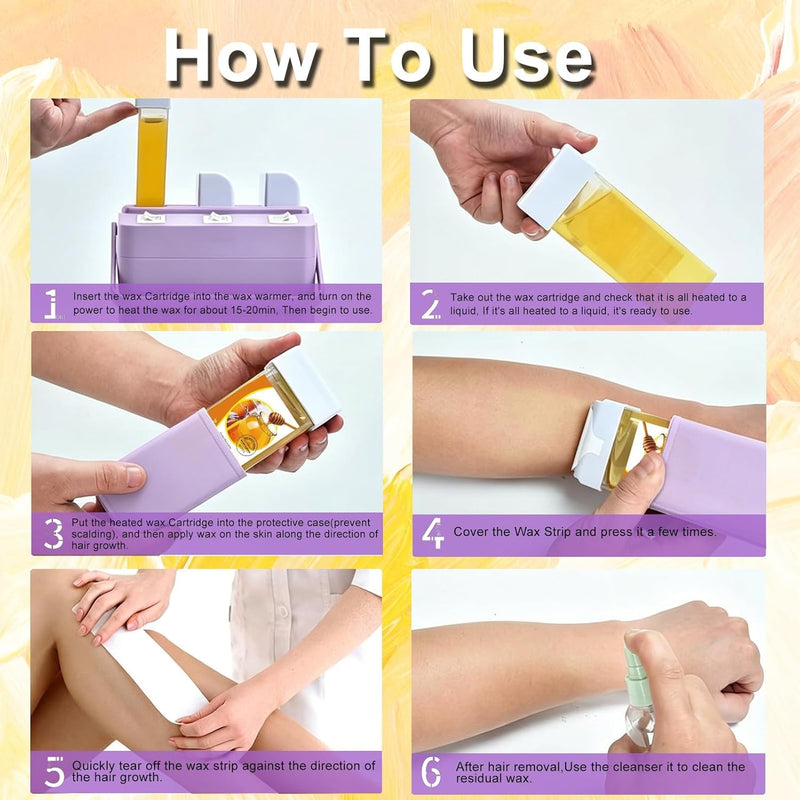 How To Use

1 Insert the wax Cartridge into the wax warmer, and turn on the power to heat the wax for about 15-20min, Then begin to use.

2 Take out the wax cartridge and check that it is all heated to a liquid, If it's all heated to a liquid, it's ready to use.

3 Put the heated wax Cartridge into the protective case(prevent scalding), and then apply wax on the skin along the direction of hair growth.

4 Cover the Wax Strip and press it a few times.

5 Quickly tear off the wax strip against the direction of the hair growth.

6 After hair removal,Use the cleanser it to clean the residual wax.