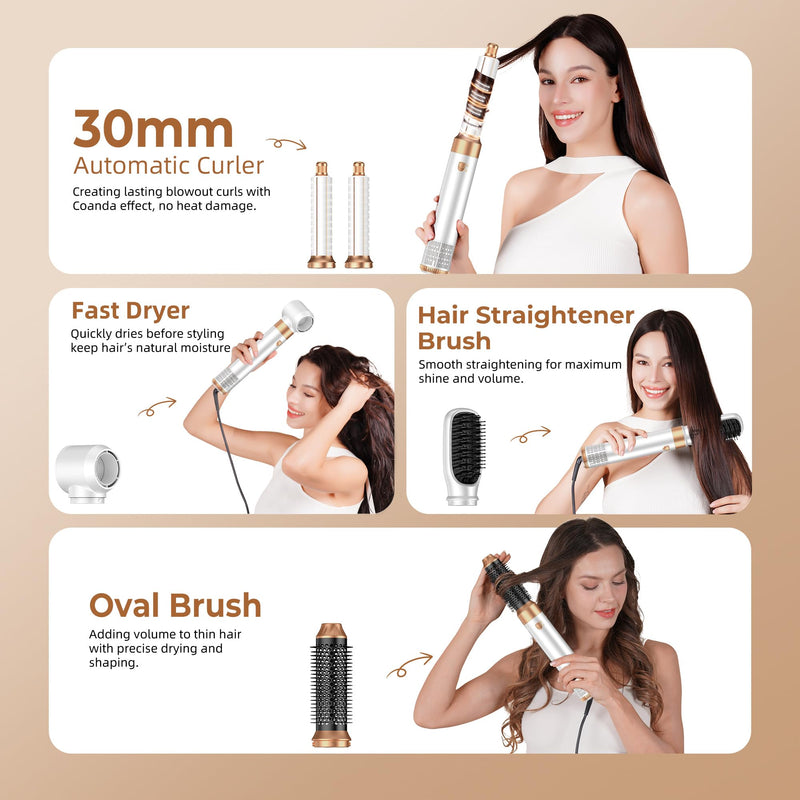 30mm
Automatic Curler
Creating lasting blowout curls with Coanda effect, no heat damage.

Fast Dryer
Quickly dries before styling keep hair's natural moisture

Hair Straightener Brush
Smooth straightening for maximum shine and volume.

Oval Brush
Adding volume to thin hair with precise drying and shaping.