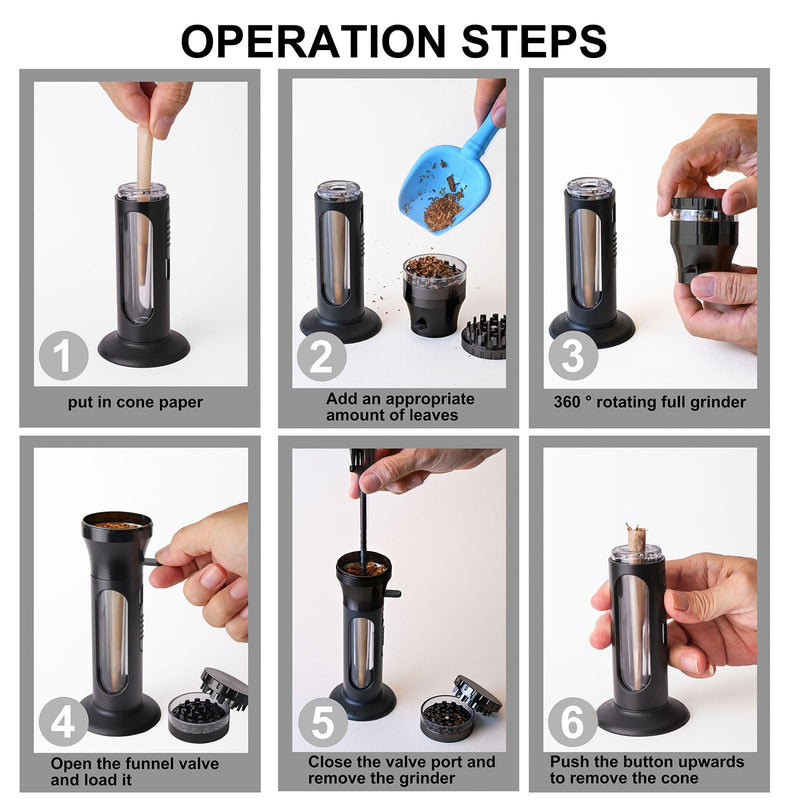 OPERATION STEPS

1
put in cone paper

2
Add an appropriate amount of leaves

3
360 ° rotating full grinder

4
Open the funnel valve and load it

5
Close the valve port and remove the grinder

6
Push the button upwards to remove the cone