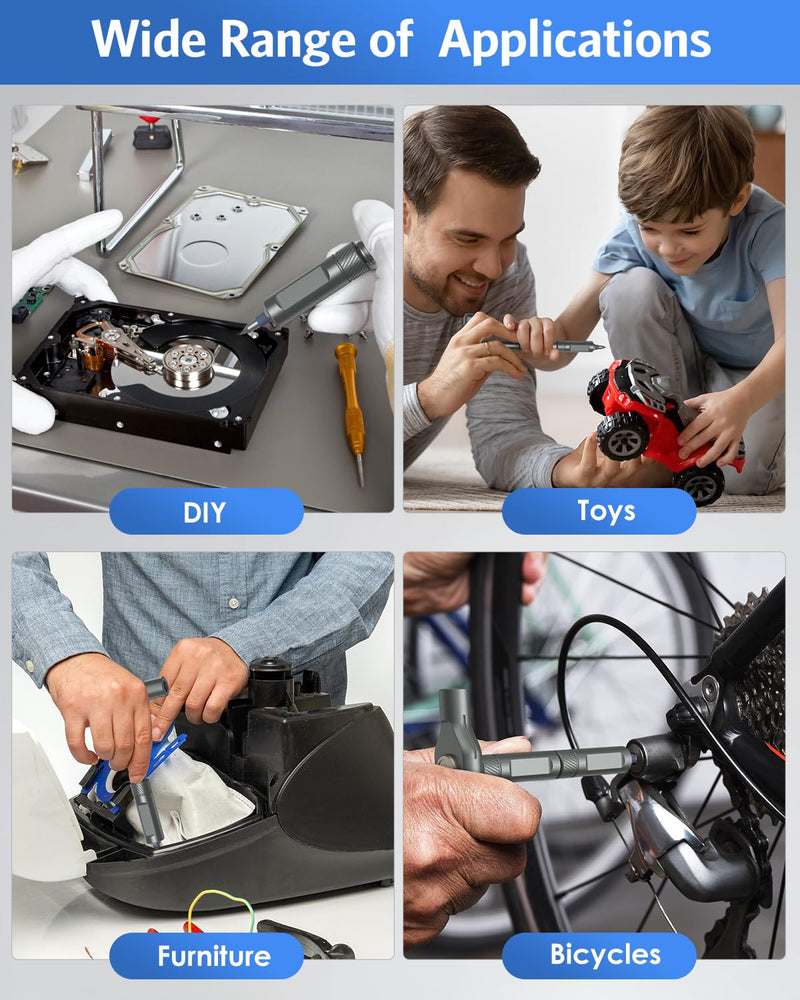 Wide Range of Applications

DIY

Toys

Furniture

Bicycles