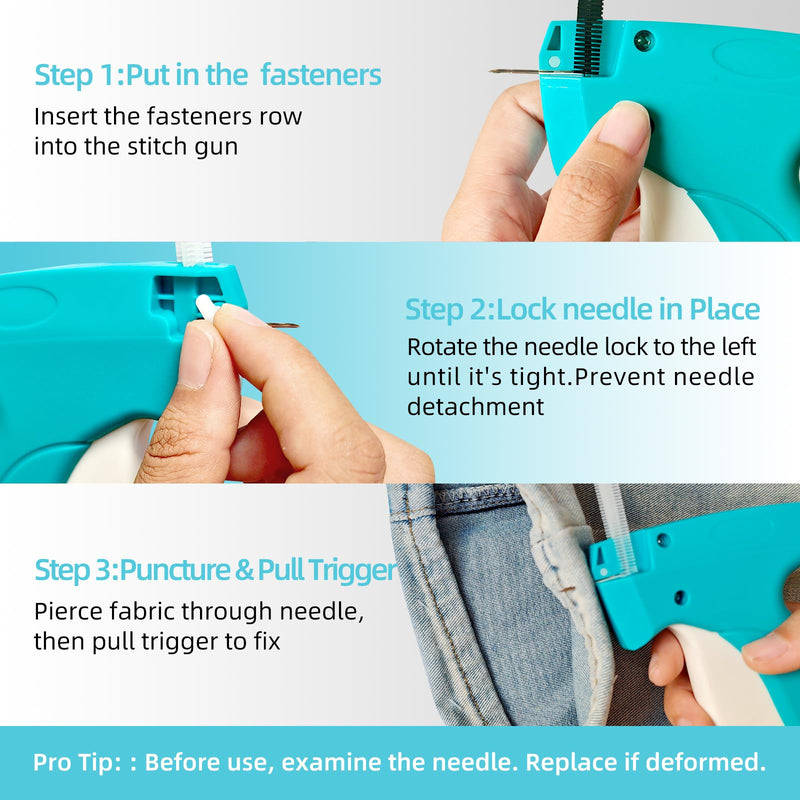 Step 1:Put in the fasteners
Insert the fasteners row into the stitch gun

Step 2:Lock needle in Place
Rotate the needle lock to the left until it's tight.Prevent needle detachment

Step 3:Puncture & Pull Trigger
Pierce fabric through needle, then pull trigger to fix

Pro Tip: : Before use, examine the needle. Replace if deformed.