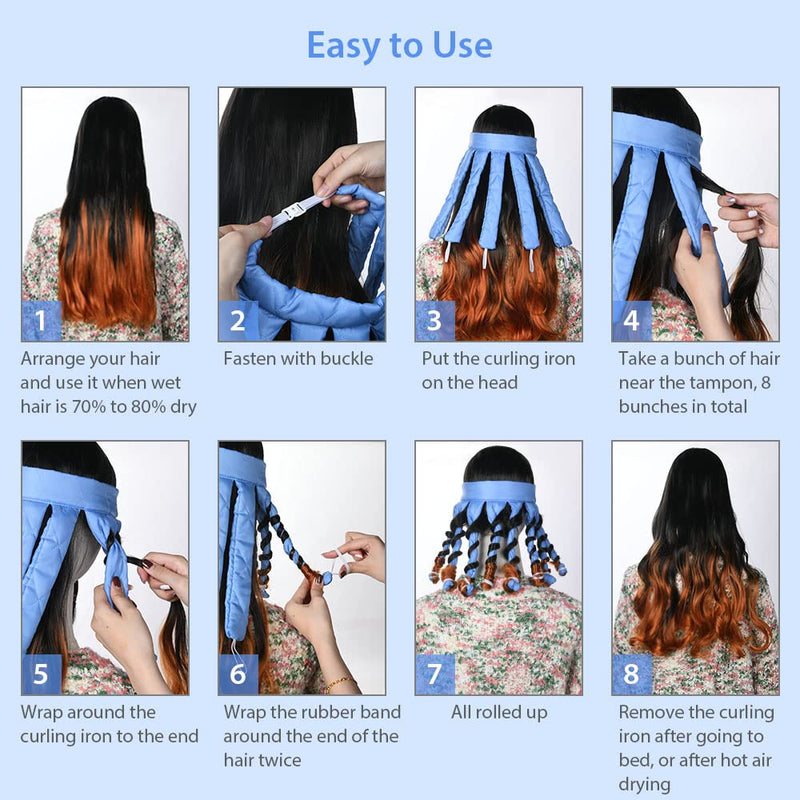 Easy to Use

1
Arrange your hair and use it when wet hair is 70% to 80% dry

2
Fasten with buckle

3
Put the curling iron on the head

4
Take a bunch of hair near the tampon, 8 bunches in total

5
Wrap around the curling iron to the end

6
Wrap the rubber band around the end of the hair twice

7
All rolled up

8
Remove the curling iron after going to bed, or after hot air drying