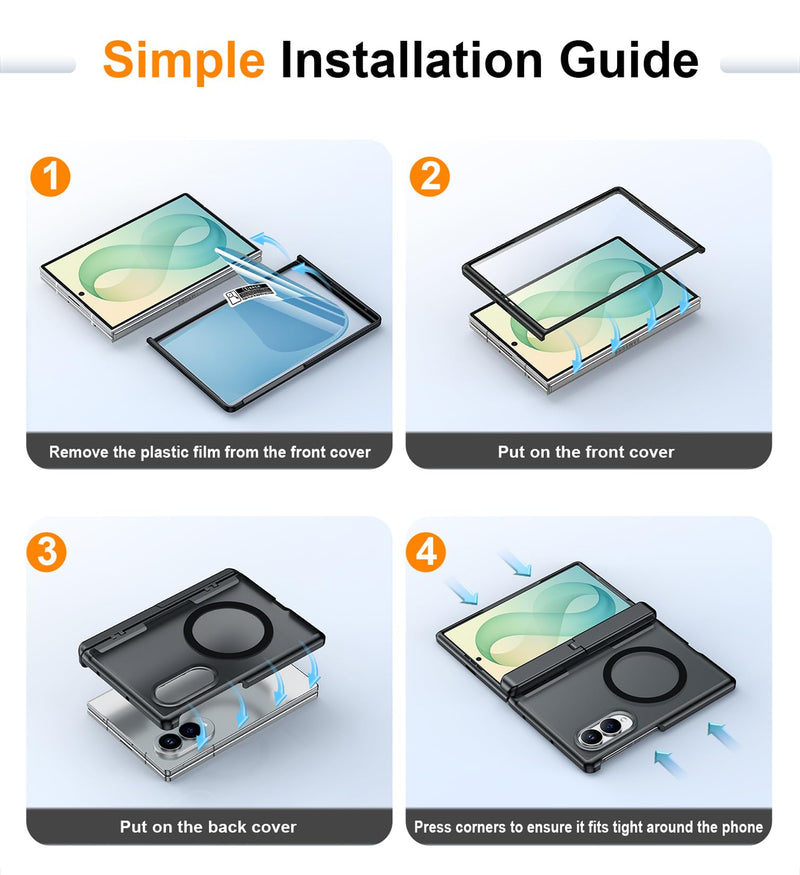 Simple Installation Guide

1

Remove the plastic film from the front cover

2

Put on the front cover

3

Put on the back cover

4

Press corners to ensure it fits tight around the phone