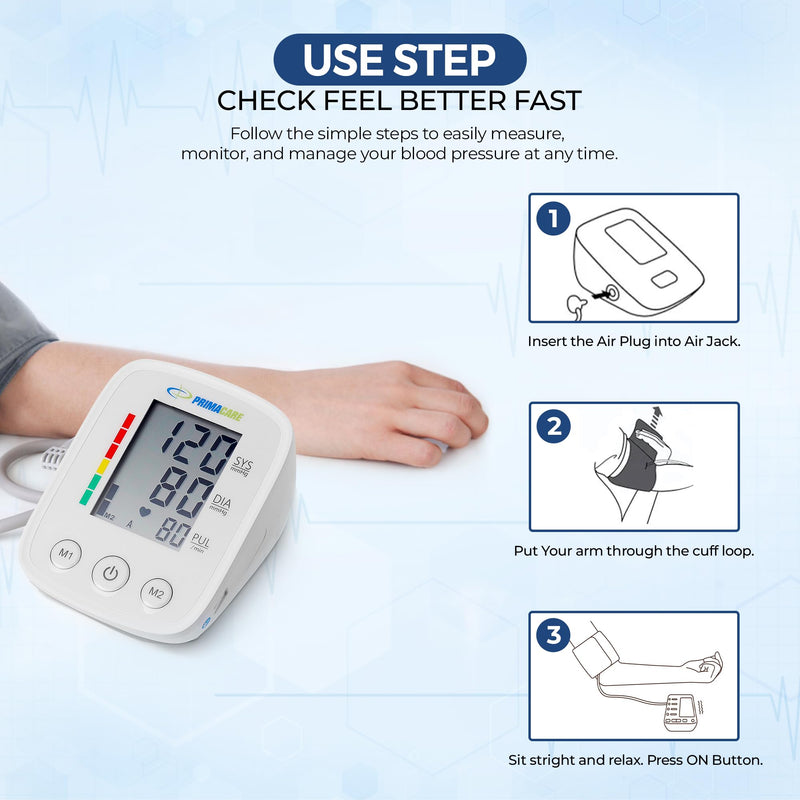 USE STEP
CHECK FEEL BETTER FAST

Follow the simple steps to easily measure, monitor, and manage your blood pressure at any time.

PRIMACARE
120 SYS mmHg
80 DIA mmHg
M2 A
80 PUL /min
M1
M2

1
Insert the Air Plug into Air Jack.

2
Put Your arm through the cuff loop.

3
Sit stright and relax. Press ON Button.