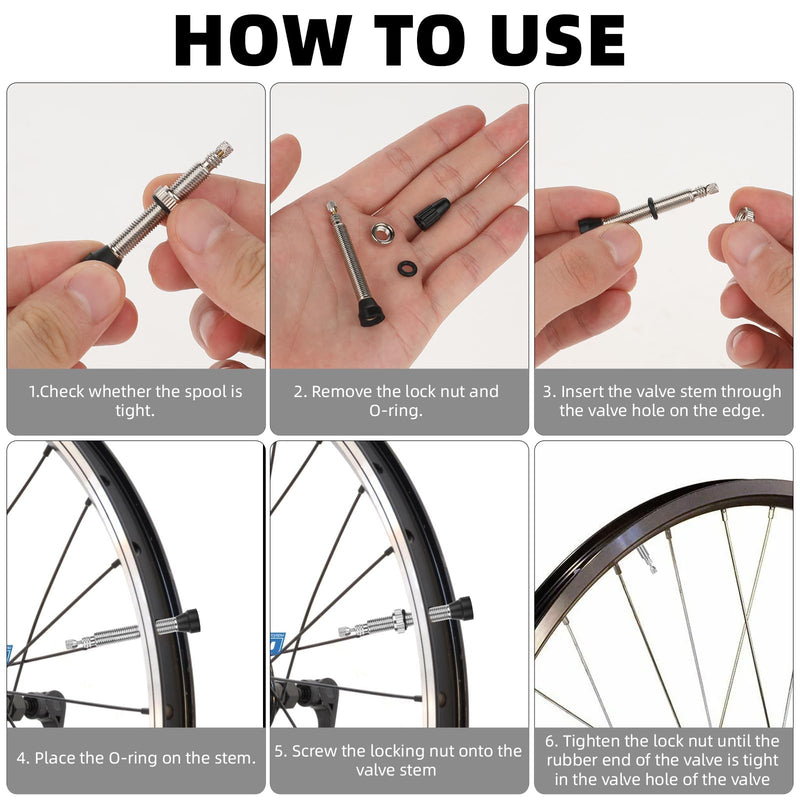 HOW TO USE

1.Check whether the spool is tight.

2. Remove the lock nut and O-ring.

3. Insert the valve stem through the valve hole on the edge.

4. Place the O-ring on the stem.

5. Screw the locking nut onto the valve stem

6. Tighten the lock nut until the rubber end of the valve is tight in the valve hole of the valve