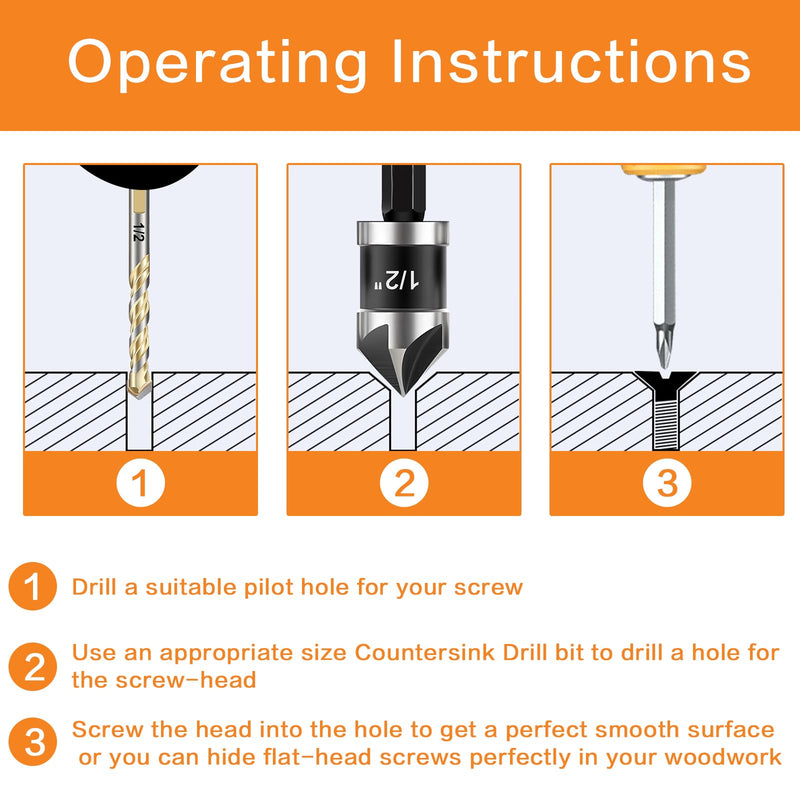 Operating Instructions

1/2

1/2"

1

2

3

1 Drill a suitable pilot hole for your screw

2 Use an appropriate size Countersink Drill bit to drill a hole for the screw-head

3 Screw the head into the hole to get a perfect smooth surface or you can hide flat-head screws perfectly in your woodwork